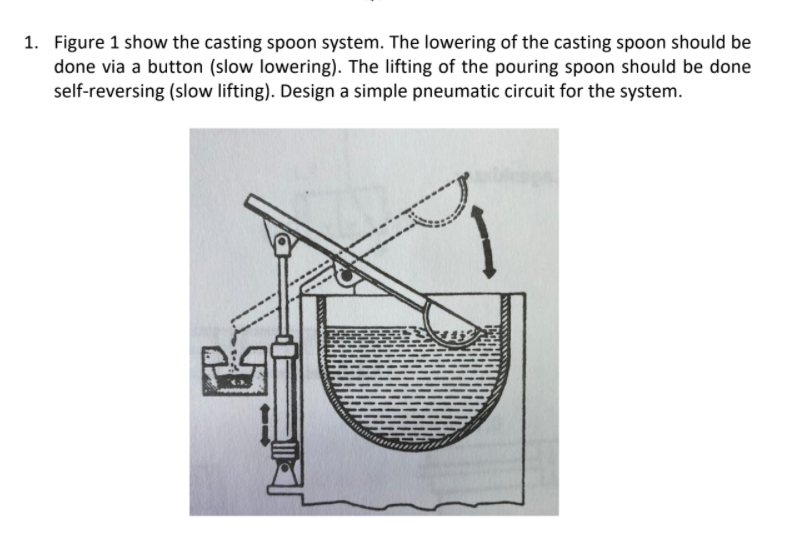 1. Figure 1 show the casting spoon system. The lowering of the casting spoon should be done via a button (slow lowering). The lifting of the pouring spoon should be done self-reversing (slow lifting). Design a simple pneumatic circuit for the system.