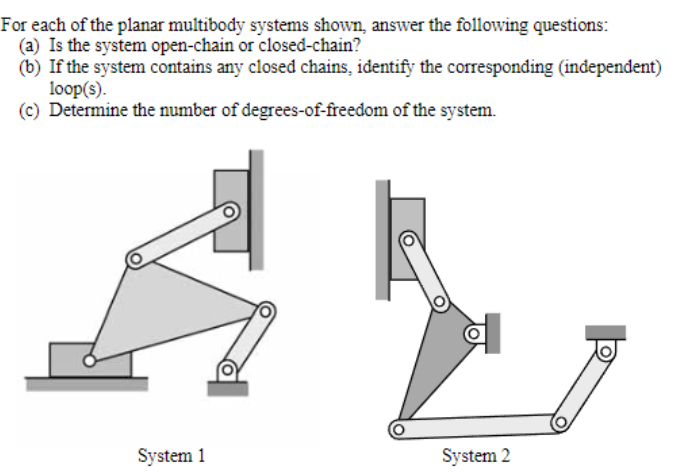 For each of the planar multibody systems shown, answer the following questions:
(a) Is the system open-chain or closed-chain?
(b) If the system contains any closed chains, identify the corresponding (independent) loop(s).
(c) Determine the number of degrees-of-freedom of the system.

System 1

System 2