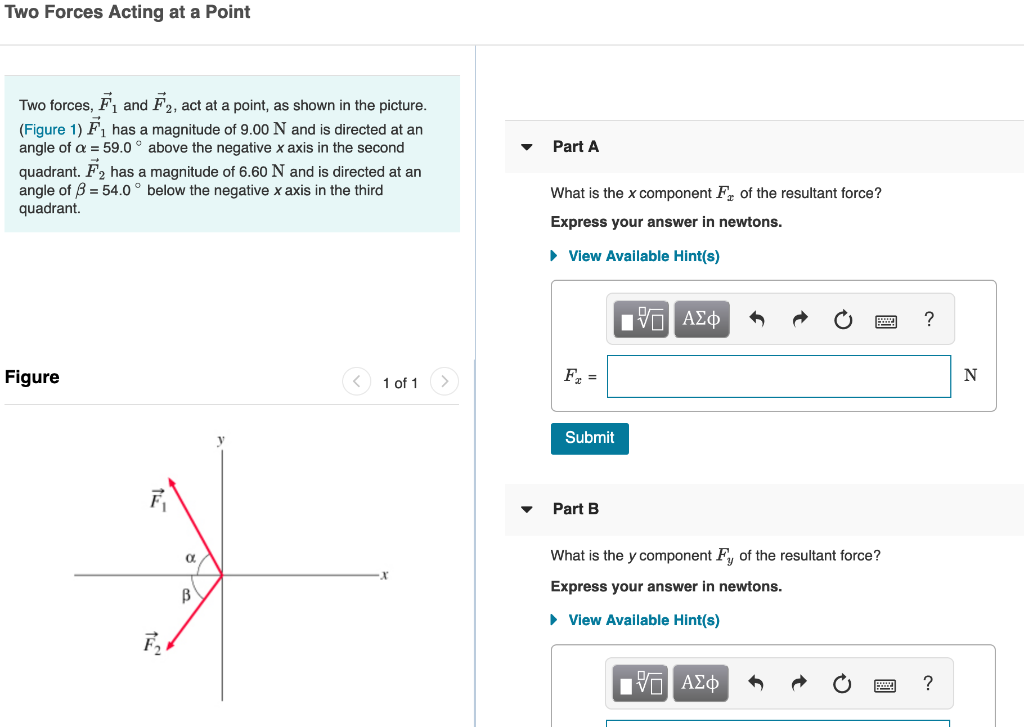 Two Forces Acting at a Point

Two forces, $\vec{F}_1$ and $\vec{F}_2$, act at a point, as shown in the picture. (Figure 1) $\vec{F}_1$ has a magnitude of 9.00 N and is directed at an angle of $\alpha$ = 59.0 ° above the negative x axis in the second quadrant. $\vec{F}_2$ has a magnitude of 6.60 N and is directed at an angle of $\beta$ = 54.0 ° below the negative x axis in the third quadrant.

Figure

1 of 1

y

$\vec{F}_1$

α

x

β

$\vec{F}_2$

Part A

What is the x component $F_x$ of the resultant force?

Express your answer in newtons.

View Available Hint(s)

ΑΣφ

?

$F_x$ =

N

Submit

Part B

What is the y component $F_y$ of the resultant force?

Express your answer in newtons.

View Available Hint(s)

ΑΣφ

?