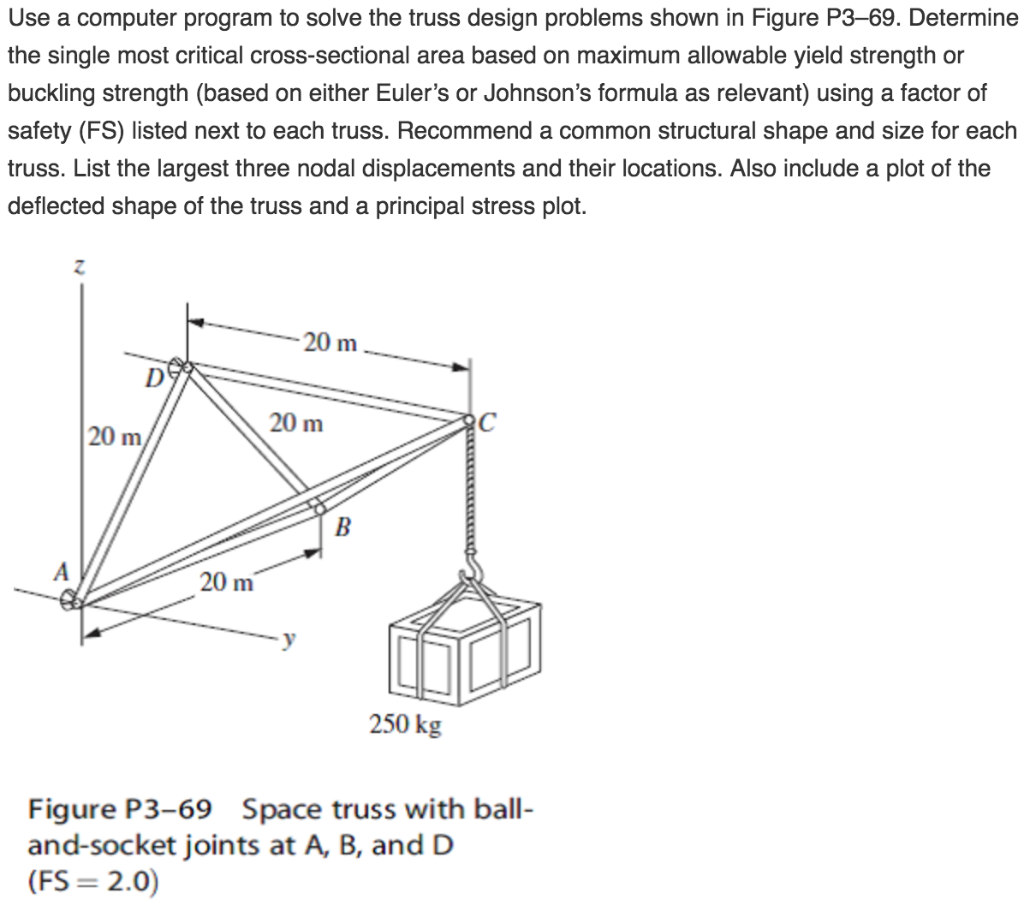 Use a computer program to solve the truss design problems shown in Figure P3–69. Determine the single most critical cross-sectional area based on maximum allowable yield strength or buckling strength (based on either Euler's or Johnson's formula as relevant) using a factor of safety (FS) listed next to each truss. Recommend a common structural shape and size for each truss. List the largest three nodal displacements and their locations. Also include a plot of the deflected shape of the truss and a principal stress plot.

z
20 m
D
20 m
20 m
C
B
A
20 m
y
250 kg

Figure P3–69 Space truss with ball-and-socket joints at A, B, and D (FS = 2.0)