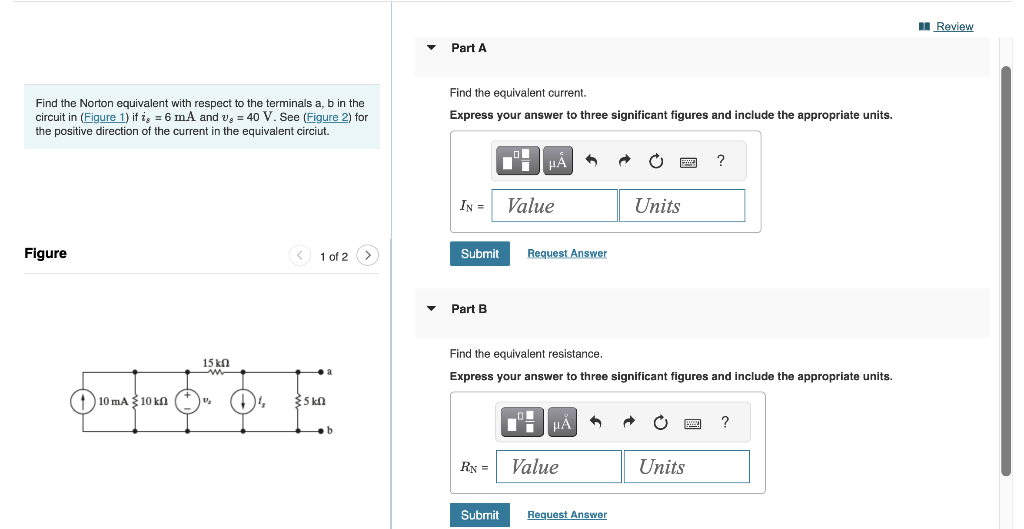 Review

Find the Norton equivalent with respect to the terminals a, b in the circuit in (Figure 1) if $i_s$ = 6 mA and $v_s$ = 40 V. See (Figure 2) for the positive direction of the current in the equivalent circiut.

Figure

1 of 2

15 kΩ
a
10 mA
10 kΩ
$v_s$
$i_s$
5 kΩ
b

Part A

Find the equivalent current.

Express your answer to three significant figures and include the appropriate units.

μÅ

?

$I_N$ = Value Units

Submit Request Answer

Part B

Find the equivalent resistance.

Express your answer to three significant figures and include the appropriate units.

μÅ

?

$R_N$ = Value Units

Submit Request Answer