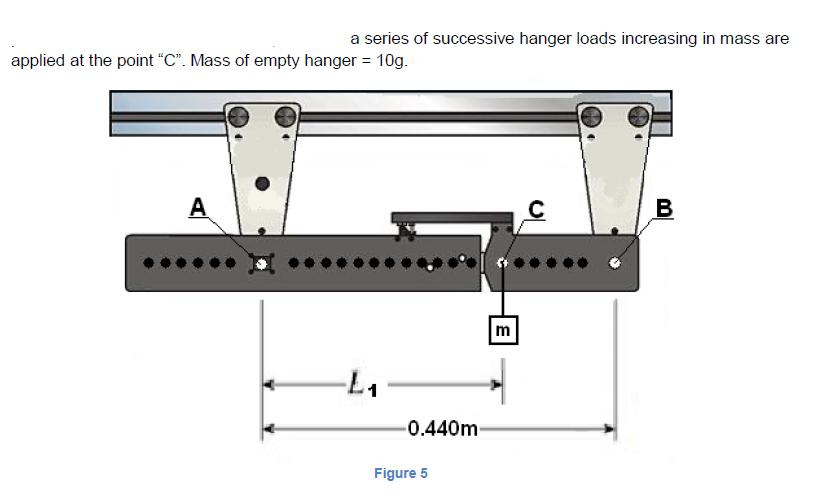 a series of successive hanger loads increasing in mass are applied at the point “C”. Mass of empty hanger = 10g.

A

C

B

m

$L_1$

0.440m

Figure 5