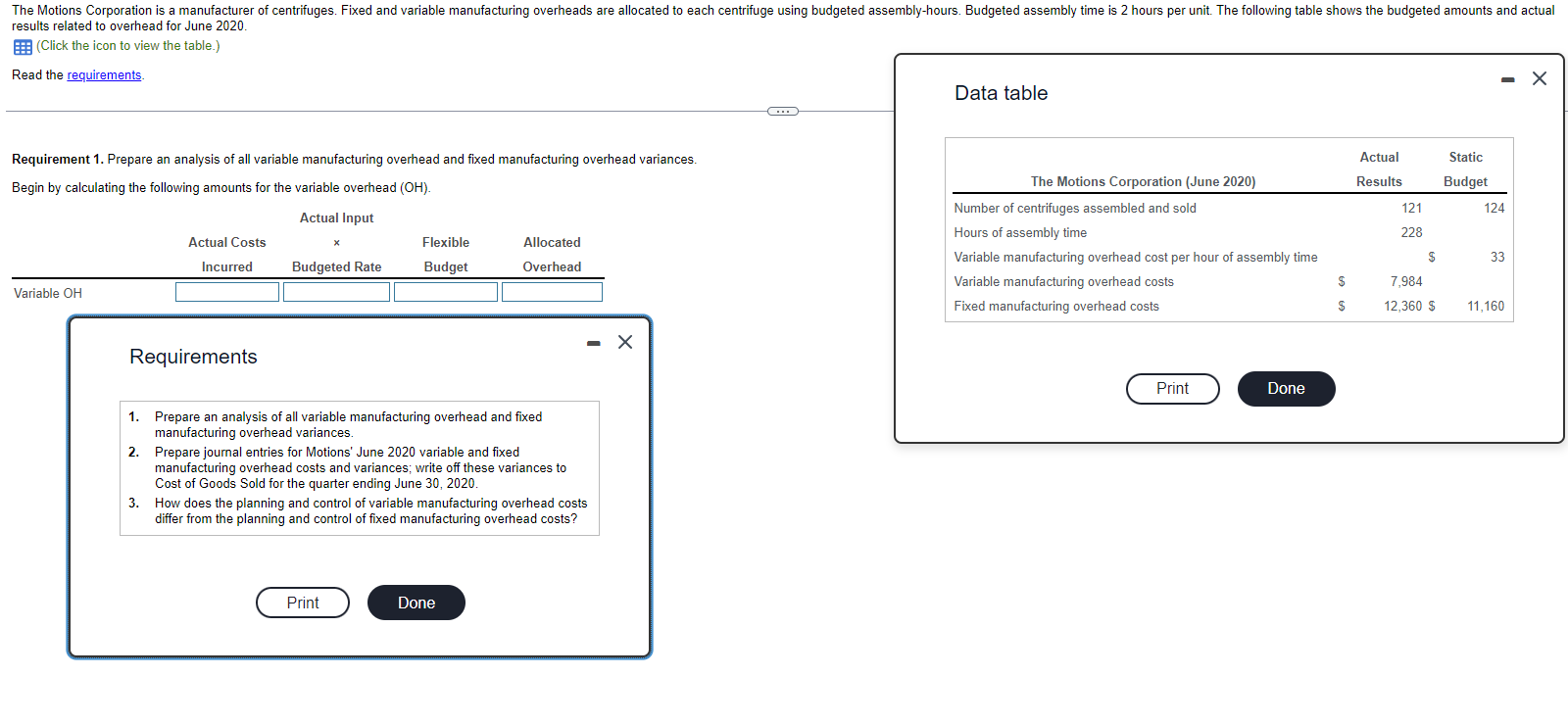 The Motions Corporation is a manufacturer of centrifuges. Fixed and variable manufacturing overheads are allocated to each centrifuge using budgeted assembly-hours. Budgeted assembly time is 2 hours per unit. The following table shows the budgeted amounts and actual results related to overhead for June 2020.

(Click the icon to view the table.)

Read the requirements.

Requirement 1. Prepare an analysis of all variable manufacturing overhead and fixed manufacturing overhead variances.

Begin by calculating the following amounts for the variable overhead (OH).

| | Actual Costs Incurred | Actual Input × Budgeted Rate | Flexible Budget | Allocated Overhead |
|---|---|---|---|---|
| Variable OH | | | | |

Requirements

1. Prepare an analysis of all variable manufacturing overhead and fixed manufacturing overhead variances.
2. Prepare journal entries for Motions' June 2020 variable and fixed manufacturing overhead costs and variances; write off these variances to Cost of Goods Sold for the quarter ending June 30, 2020.
3. How does the planning and control of variable manufacturing overhead costs differ from the planning and control of fixed manufacturing overhead costs?

Print Done

Data table

| The Motions Corporation (June 2020) | Actual Results | Static Budget |
|---|---|---|
| Number of centrifuges assembled and sold | 121 | 124 |
| Hours of assembly time | 228 | |
| Variable manufacturing overhead cost per hour of assembly time | | $ 33 |
| Variable manufacturing overhead costs | $ 7,984 | |
| Fixed manufacturing overhead costs | $ 12,360 | $ 11,160 |

Print Done