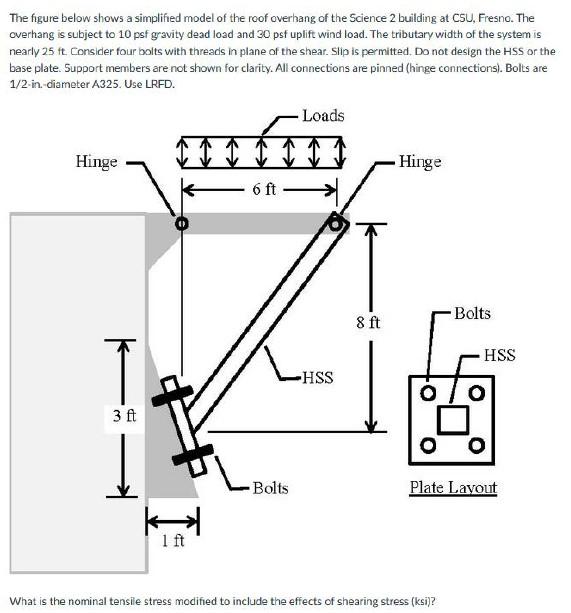 The figure below shows a simplified model of the roof overhang of the Science 2 building at CSU, Fresno. The overhang is subject to 10 psf gravity dead load and 30 psf uplift wind load. The tributary width of the system is nearly 25 ft. Consider four bolts with threads in plane of the shear. Slip is permitted. Do not design the HSS or the base plate. Support members are not shown for clarity. All connections are pinned (hinge connections). Bolts are 1/2-in.-diameter A325. Use LRFD.

Loads
Hinge
Hinge
6 ft
8 ft
Bolts
HSS
HSS
3 ft
Bolts
Plate Layout
1 ft

What is the nominal tensile stress modified to include the effects of shearing stress (ksi)?