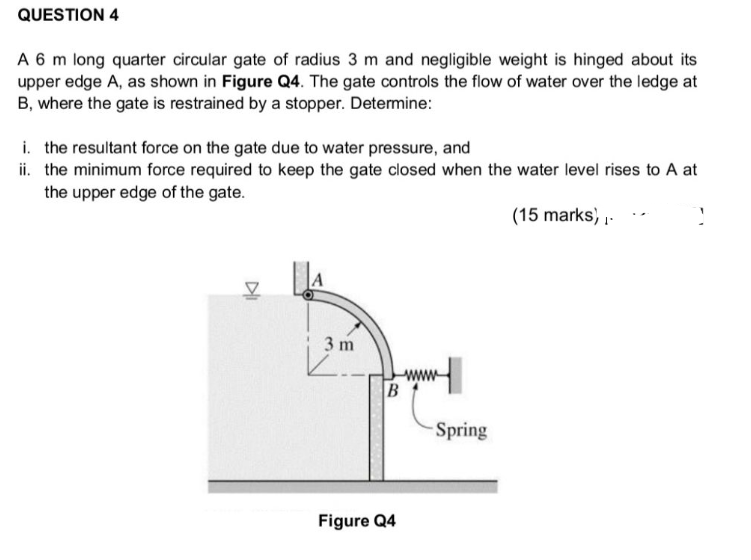 QUESTION 4

A 6 m long quarter circular gate of radius 3 m and negligible weight is hinged about its upper edge A, as shown in Figure Q4. The gate controls the flow of water over the ledge at B, where the gate is restrained by a stopper. Determine:

i. the resultant force on the gate due to water pressure, and
ii. the minimum force required to keep the gate closed when the water level rises to A at the upper edge of the gate.

(15 marks)

A
3 m
B
Spring

Figure Q4