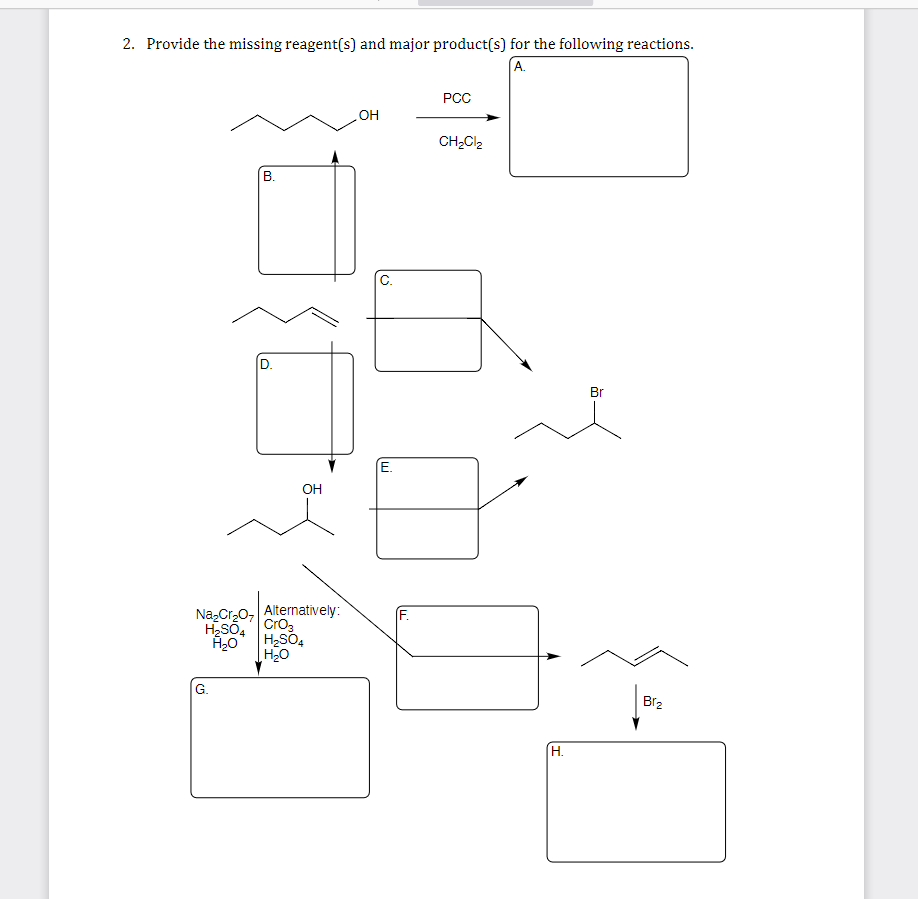 2. Provide the missing reagent(s) and major product(s) for the following reactions.

A.

OH

PCC

$CH_2Cl_2$

B.

C.

D.

Br

E.

OH

$Na_2Cr_2O_7$
$H_2SO_4$
$H_2O$

Alternatively:
$CrO_3$
$H_2SO_4$
$H_2O$

F.

G.

$Br_2$

H.