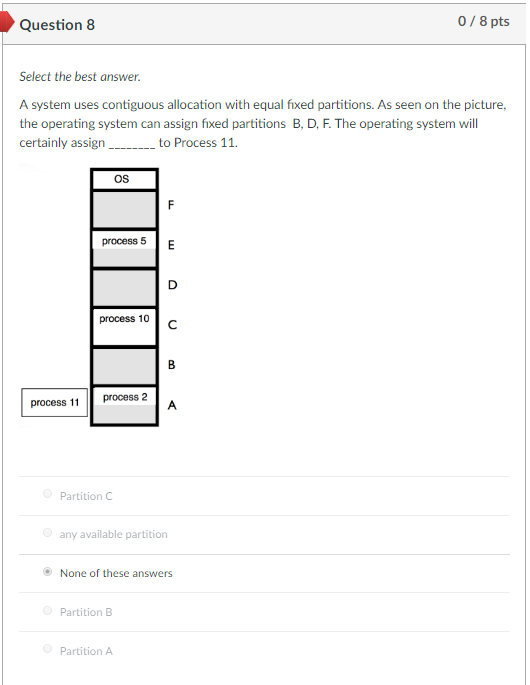 Question 8

0 / 8 pts

Select the best answer.

A system uses contiguous allocation with equal fixed partitions. As seen on the picture, the operating system can assign fixed partitions B, D, F. The operating system will certainly assign ________ to Process 11.

OS
F
process 5
E
D
process 10
C
B
process 11
process 2
A

Partition C

any available partition

None of these answers

Partition B

Partition A