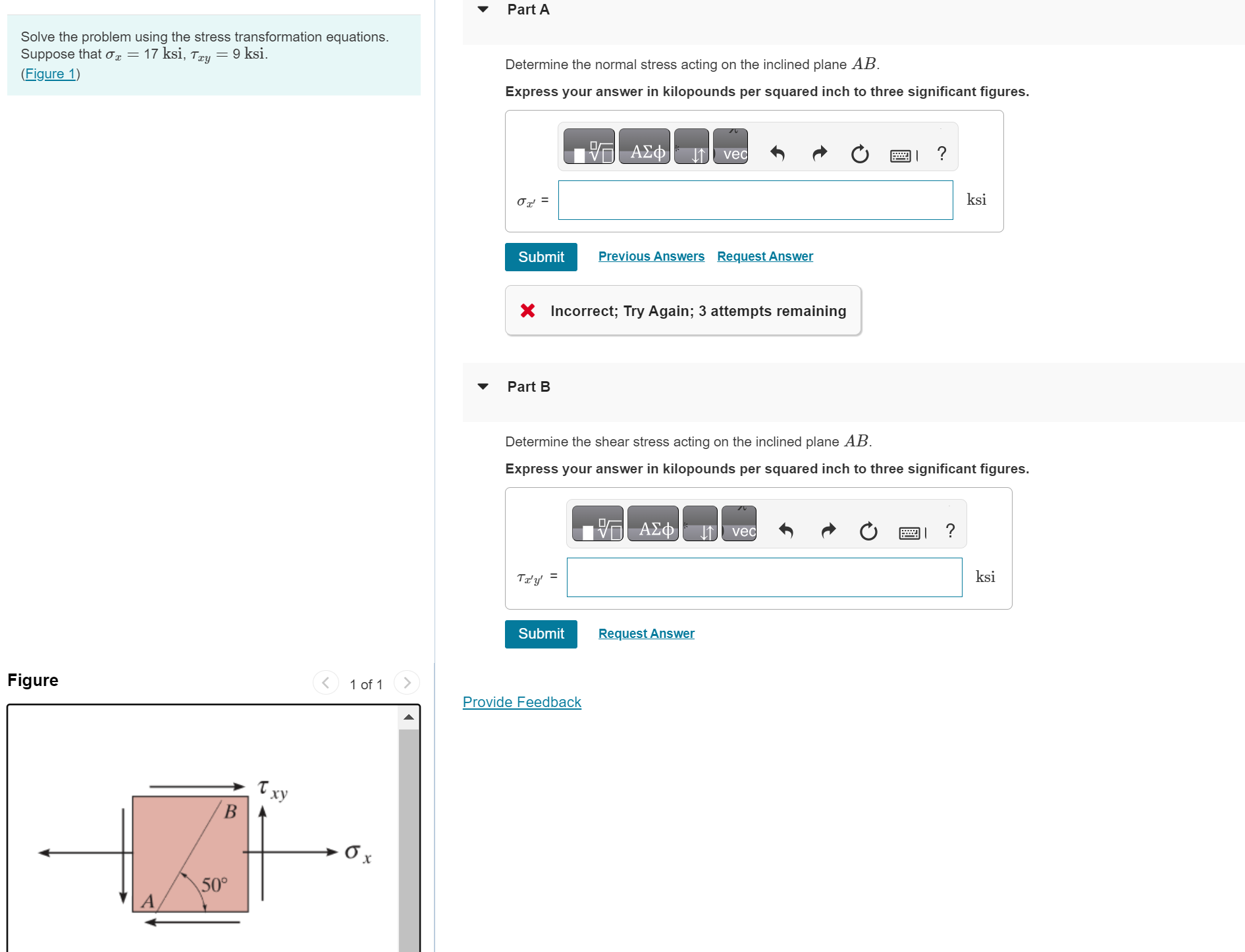 Solve the problem using the stress transformation equations. Suppose that $\sigma_x = 17$ ksi, $\tau_{xy} = 9$ ksi.
(Figure 1)

Figure

1 of 1

$\tau_{xy}$

B

$\sigma_x$

50°

A

Part A

Determine the normal stress acting on the inclined plane $AB$.

Express your answer in kilopounds per squared inch to three significant figures.

ΑΣφ vec ?

$\sigma_{x'}$ =

ksi

Submit Previous Answers Request Answer

Incorrect; Try Again; 3 attempts remaining

Part B

Determine the shear stress acting on the inclined plane $AB$.

Express your answer in kilopounds per squared inch to three significant figures.

ΑΣφ vec ?

$\tau_{x'y'}$ =

ksi

Submit Request Answer

Provide Feedback