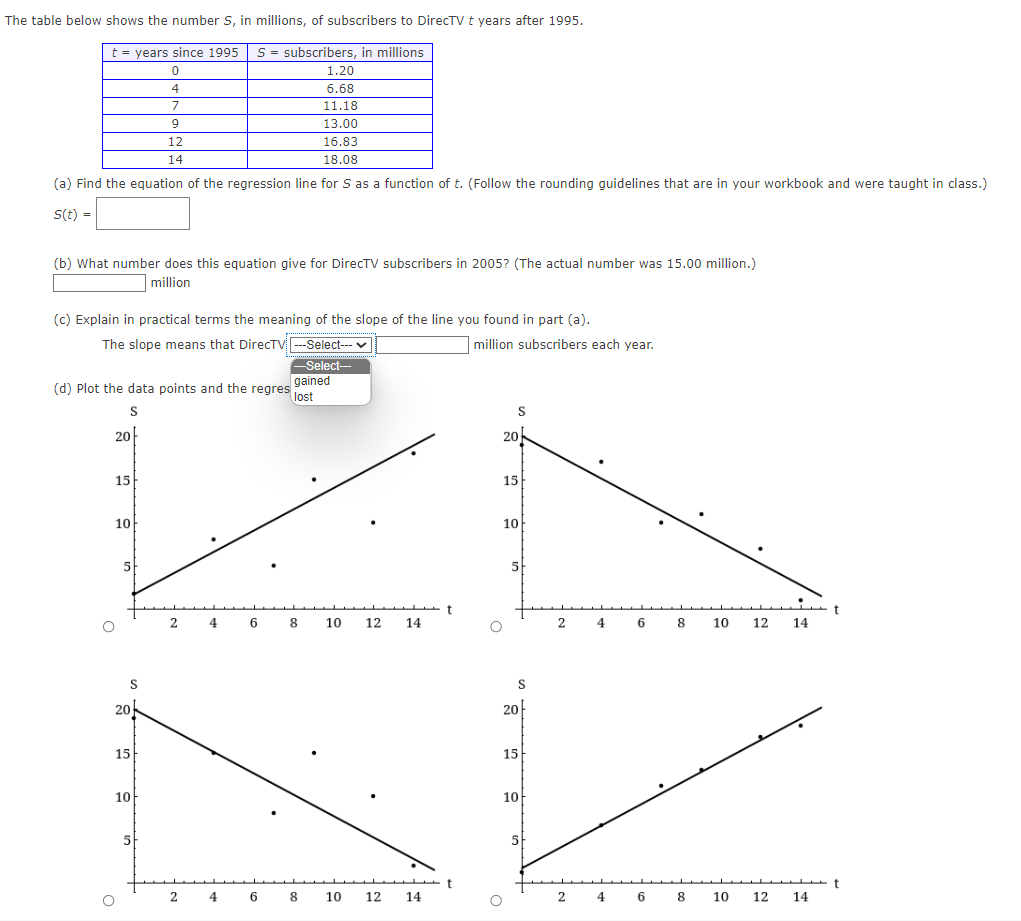 The table below shows the number $S$, in millions, of subscribers to DirecTV $t$ years after 1995.

| $t$ = years since 1995 | $S$ = subscribers, in millions |
|---|---|
| 0 | 1.20 |
| 4 | 6.68 |
| 7 | 11.18 |
| 9 | 13.00 |
| 12 | 16.83 |
| 14 | 18.08 |

(a) Find the equation of the regression line for $S$ as a function of $t$. (Follow the rounding guidelines that are in your workbook and were taught in class.)

$S(t)$ =

(b) What number does this equation give for DirecTV subscribers in 2005? (The actual number was 15.00 million.)

million

(c) Explain in practical terms the meaning of the slope of the line you found in part (a).

The slope means that DirecTV ---Select--- million subscribers each year.

---Select---
gained
lost

(d) Plot the data points and the regres

S
20
15
10
5
2 4 6 8 10 12 14 t

S
20
15
10
5
2 4 6 8 10 12 14 t

S
20
15
10
5
2 4 6 8 10 12 14 t

S
20
15
10
5
2 4 6 8 10 12 14 t