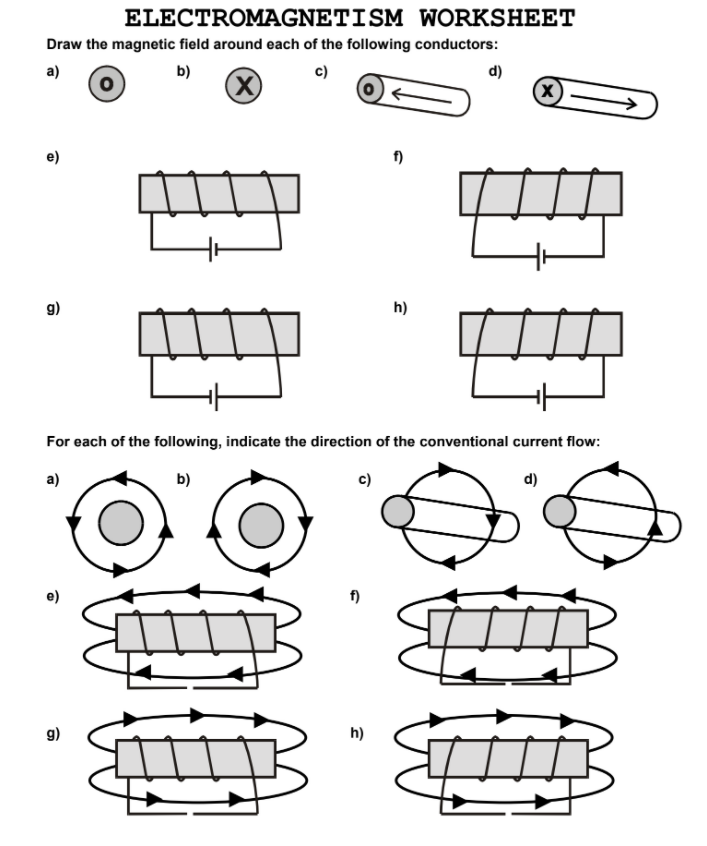 ELECTROMAGNETISM WORKSHEET

Draw the magnetic field around each of the following conductors:

a) o b) X c) o d) X

e) f)

g) h)

For each of the following, indicate the direction of the conventional current flow:

a) b) c) d)

e) f)

g) h)