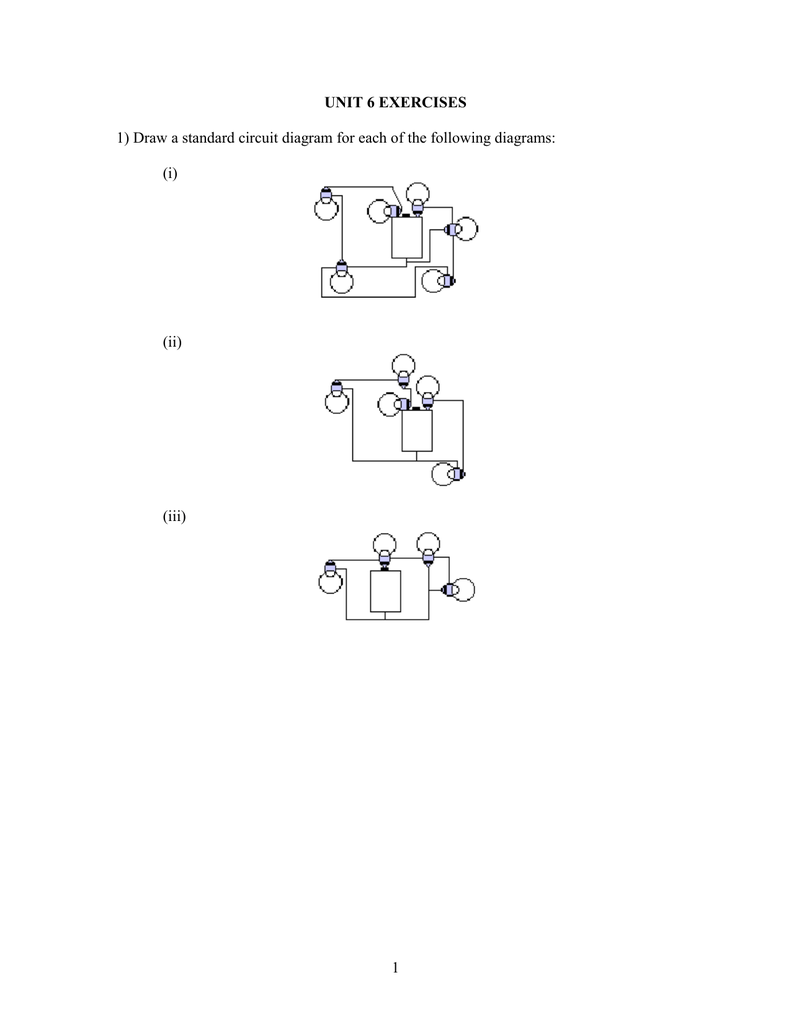 UNIT 6 EXERCISES

1) Draw a standard circuit diagram for each of the following diagrams:

(i)

(ii)

(iii)

1