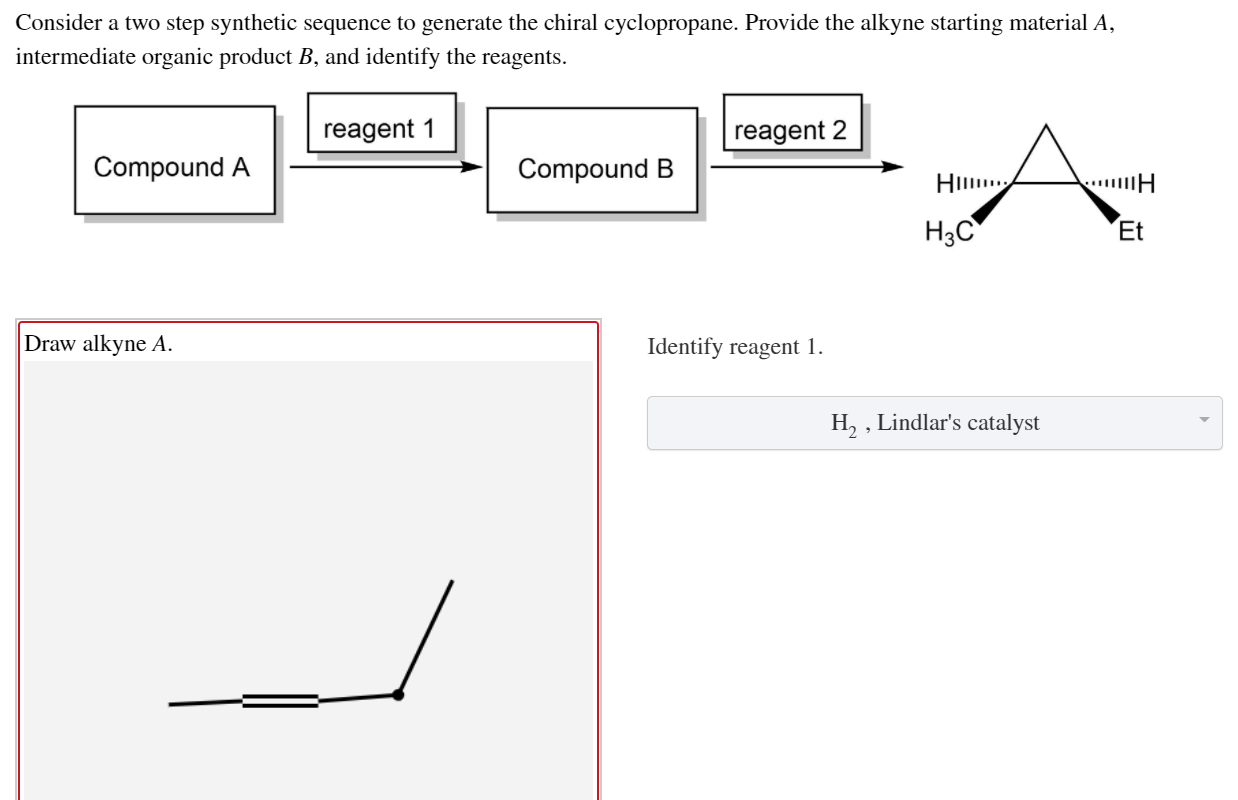 Consider a two step synthetic sequence to generate the chiral cyclopropane. Provide the alkyne starting material $A$, intermediate organic product $B$, and identify the reagents.

Compound A

reagent 1

Compound B

reagent 2

H

H

$H_3C$

Et

Draw alkyne $A$.

Identify reagent 1.

$H_2$ , Lindlar's catalyst