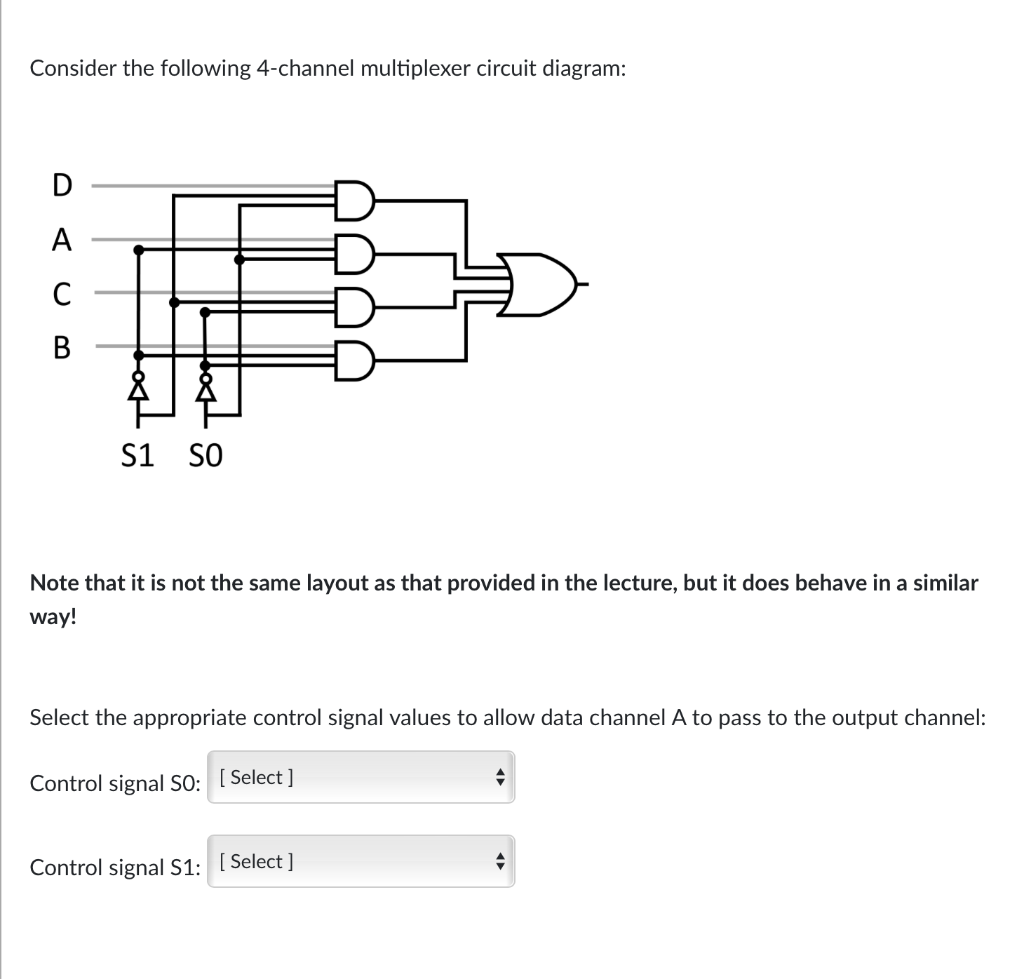 Consider the following 4-channel multiplexer circuit diagram:

D
A
C
B

S1 S0

Note that it is not the same layout as that provided in the lecture, but it does behave in a similar way!

Select the appropriate control signal values to allow data channel A to pass to the output channel:

Control signal S0: [ Select ]

Control signal S1: [ Select ]