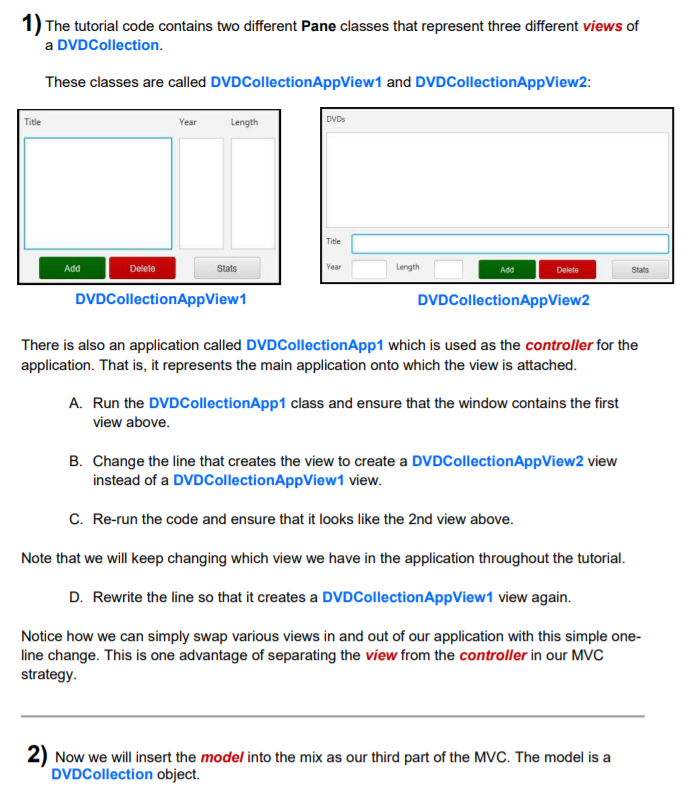 1) The tutorial code contains two different Pane classes that represent three different views of a DVDCollection.

These classes are called DVDCollectionAppView1 and DVDCollectionAppView2:

Title Year Length

Add Delete Stats

DVDCollectionAppView1

DVDs

Title

Year Length Add Delete Stats

DVDCollectionAppView2

There is also an application called DVDCollectionApp1 which is used as the controller for the application. That is, it represents the main application onto which the view is attached.

A. Run the DVDCollectionApp1 class and ensure that the window contains the first view above.

B. Change the line that creates the view to create a DVDCollectionAppView2 view instead of a DVDCollectionAppView1 view.

C. Re-run the code and ensure that it looks like the 2nd view above.

Note that we will keep changing which view we have in the application throughout the tutorial.

D. Rewrite the line so that it creates a DVDCollectionAppView1 view again.

Notice how we can simply swap various views in and out of our application with this simple one-line change. This is one advantage of separating the view from the controller in our MVC strategy.

2) Now we will insert the model into the mix as our third part of the MVC. The model is a DVDCollection object.