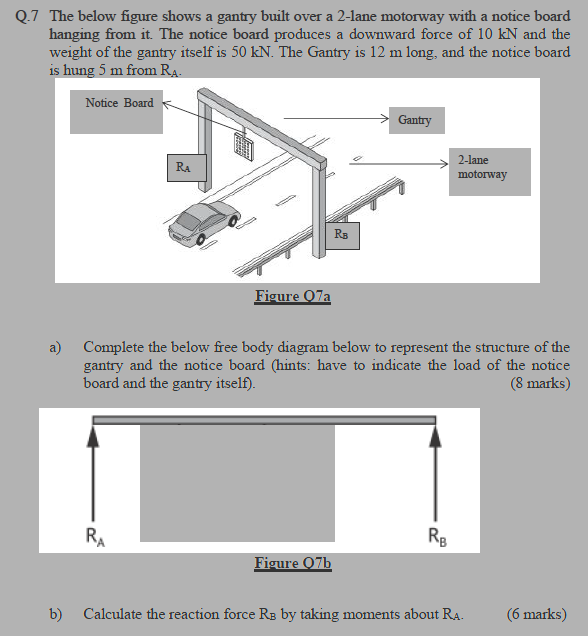 Q.7 The below figure shows a gantry built over a 2-lane motorway with a notice board hanging from it. The notice board produces a downward force of 10 kN and the weight of the gantry itself is 50 kN. The Gantry is 12 m long, and the notice board is hung 5 m from $R_A$.

Notice Board

Gantry

2-lane motorway

$R_A$

$R_B$

Figure Q7a

a) Complete the below free body diagram below to represent the structure of the gantry and the notice board (hints: have to indicate the load of the notice board and the gantry itself). (8 marks)

$R_A$

$R_B$

Figure Q7b

b) Calculate the reaction force $R_B$ by taking moments about $R_A$. (6 marks)