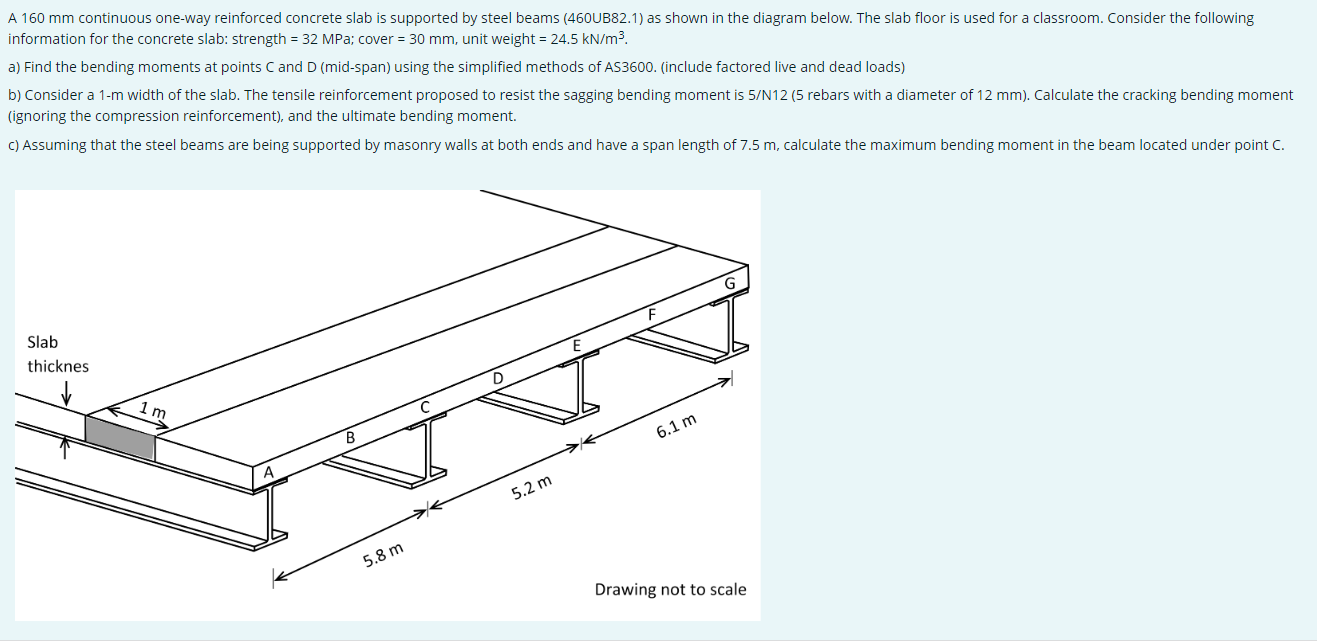 A 160 mm continuous one-way reinforced concrete slab is supported by steel beams (460UB82.1) as shown in the diagram below. The slab floor is used for a classroom. Consider the following information for the concrete slab: strength = 32 MPa; cover = 30 mm, unit weight = 24.5 kN/m$^3$.

a) Find the bending moments at points C and D (mid-span) using the simplified methods of AS3600. (include factored live and dead loads)

b) Consider a 1-m width of the slab. The tensile reinforcement proposed to resist the sagging bending moment is 5/N12 (5 rebars with a diameter of 12 mm). Calculate the cracking bending moment (ignoring the compression reinforcement), and the ultimate bending moment.

c) Assuming that the steel beams are being supported by masonry walls at both ends and have a span length of 7.5 m, calculate the maximum bending moment in the beam located under point C.

Slab thicknes

1 m

A
B
C
D
E
F
G

5.8 m
5.2 m
6.1 m

Drawing not to scale