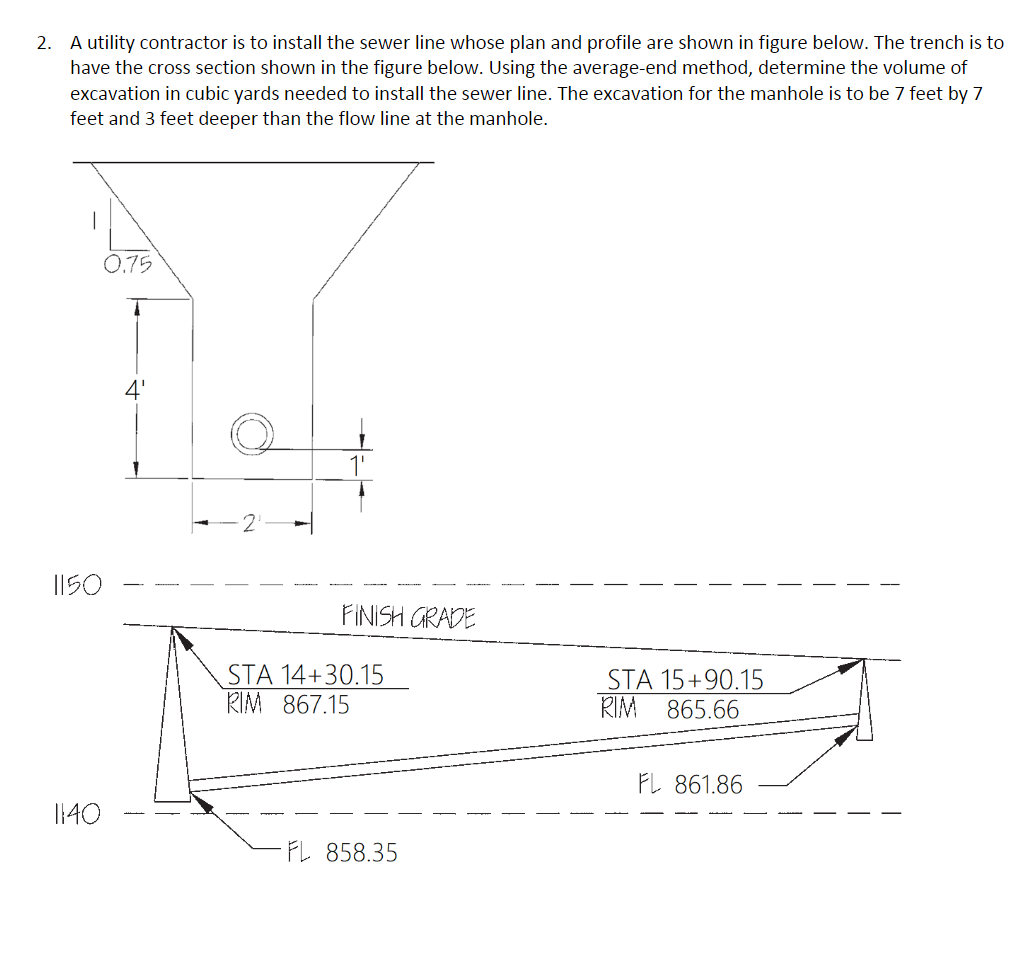 2. A utility contractor is to install the sewer line whose plan and profile are shown in figure below. The trench is to have the cross section shown in the figure below. Using the average-end method, determine the volume of excavation in cubic yards needed to install the sewer line. The excavation for the manhole is to be 7 feet by 7 feet and 3 feet deeper than the flow line at the manhole.

1

0.75

4'

1'

2'

1150

FINISH GRADE

STA 14+30.15
RIM 867.15

STA 15+90.15
RIM 865.66

FL 861.86

1140

FL 858.35