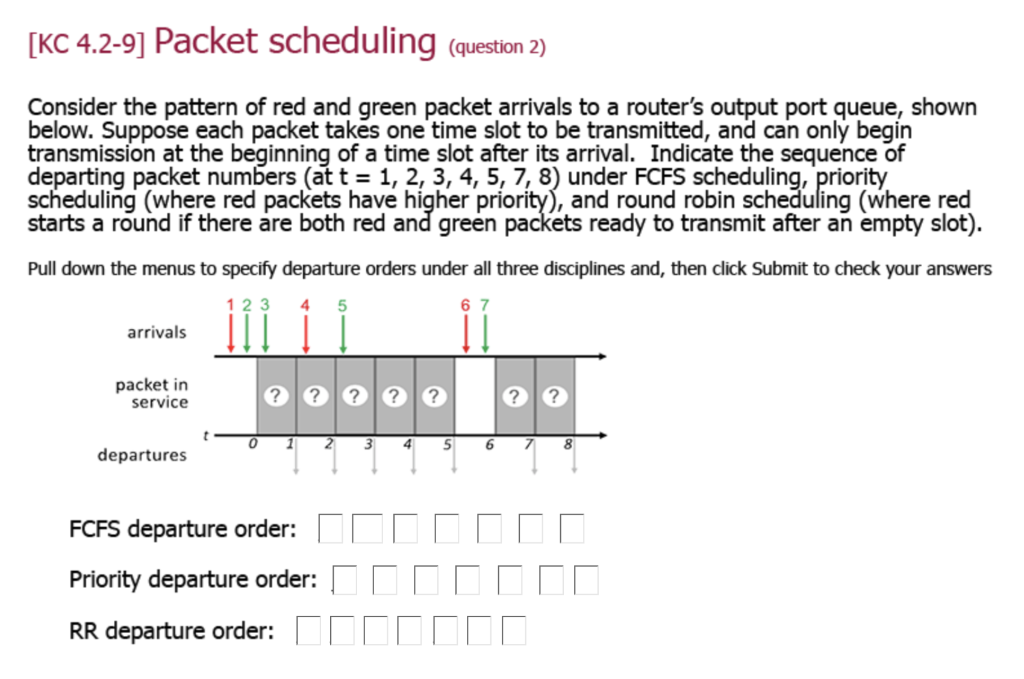 [KC 4.2-9] Packet scheduling (question 2)

Consider the pattern of red and green packet arrivals to a router's output port queue, shown below. Suppose each packet takes one time slot to be transmitted, and can only begin transmission at the beginning of a time slot after its arrival. Indicate the sequence of departing packet numbers (at t = 1, 2, 3, 4, 5, 7, 8) under FCFS scheduling, priority scheduling (where red packets have higher priority), and round robin scheduling (where red starts a round if there are both red and green packets ready to transmit after an empty slot).

Pull down the menus to specify departure orders under all three disciplines and, then click Submit to check your answers

1 2 3 4 5 6 7

arrivals

packet in service

? ? ? ? ? ? ?

t

0 1 2 3 4 5 6 7 8

departures

FCFS departure order:

Priority departure order:

RR departure order: