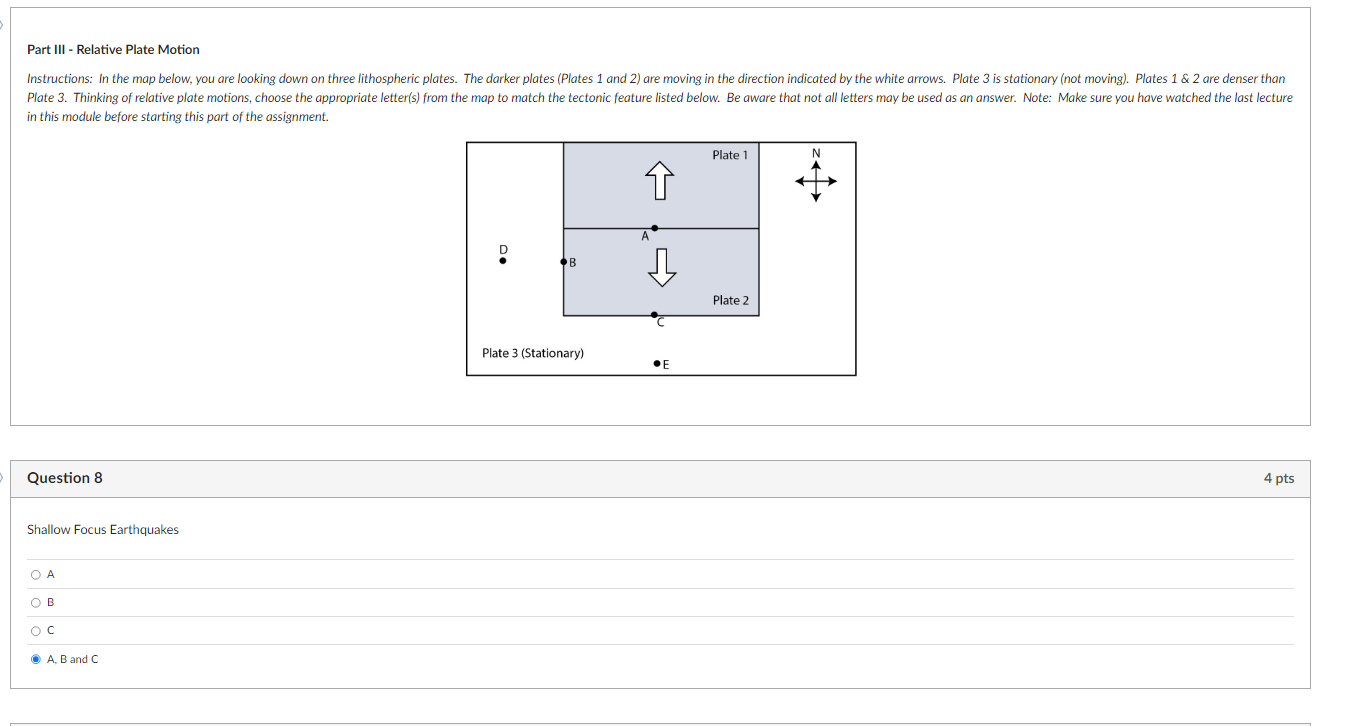 Part III - Relative Plate Motion

Instructions: In the map below, you are looking down on three lithospheric plates. The darker plates (Plates 1 and 2) are moving in the direction indicated by the white arrows. Plate 3 is stationary (not moving). Plates 1 & 2 are denser than Plate 3. Thinking of relative plate motions, choose the appropriate letter(s) from the map to match the tectonic feature listed below. Be aware that not all letters may be used as an answer. Note: Make sure you have watched the last lecture in this module before starting this part of the assignment.

Plate 1
N
A
D
B
Plate 2
C
Plate 3 (Stationary)
E

Question 8

4 pts

Shallow Focus Earthquakes

A

B

C

A, B and C