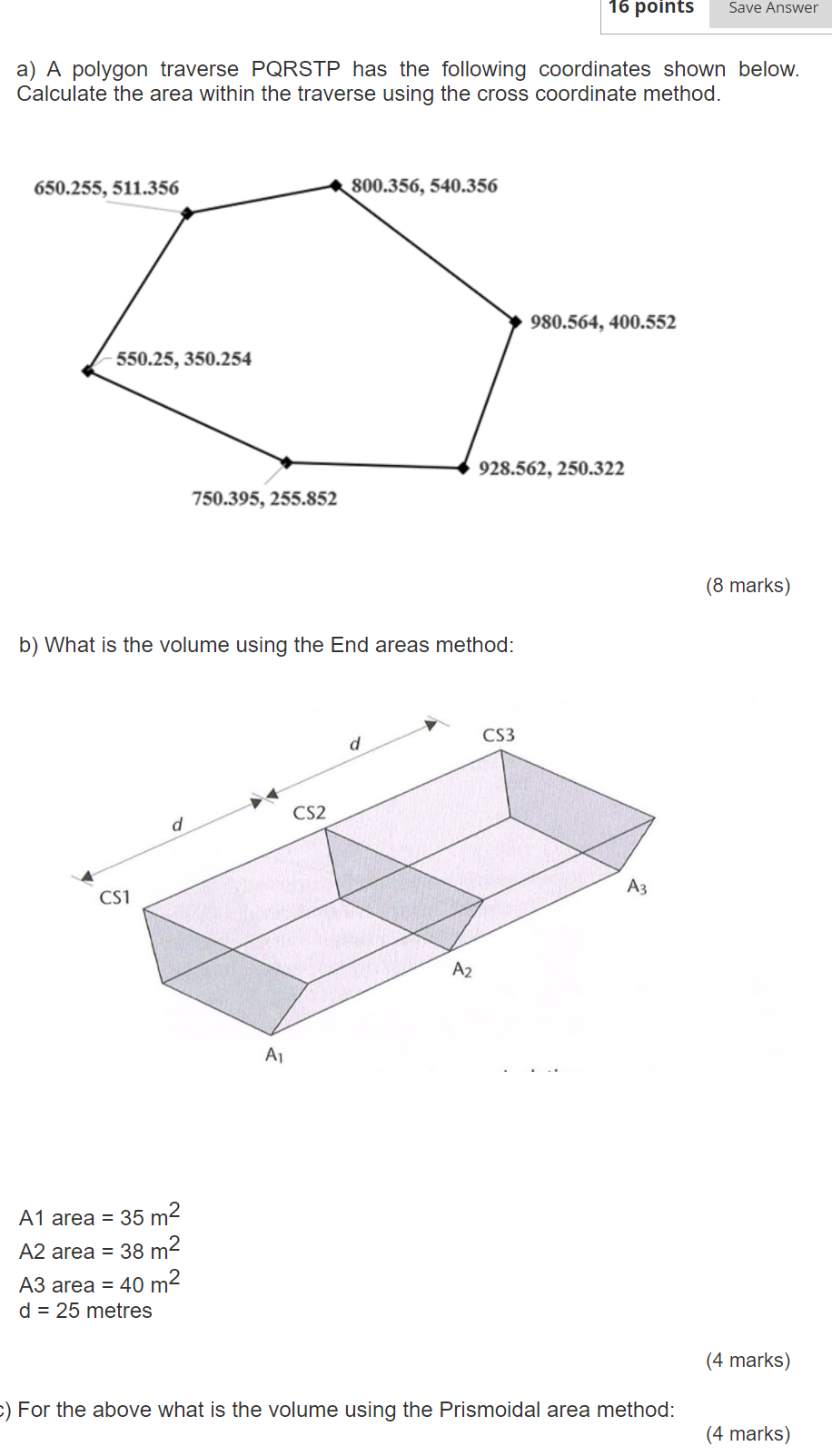 16 points Save Answer

a) A polygon traverse PQRSTP has the following coordinates shown below. Calculate the area within the traverse using the cross coordinate method.

650.255, 511.356
800.356, 540.356
980.564, 400.552
550.25, 350.254
928.562, 250.322
750.395, 255.852

(8 marks)

b) What is the volume using the End areas method:

d
CS3
d
CS2
CS1
$A_3$
$A_2$
$A_1$

A1 area = 35 $m^2$
A2 area = 38 $m^2$
A3 area = 40 $m^2$
d = 25 metres

(4 marks)

c) For the above what is the volume using the Prismoidal area method:

(4 marks)