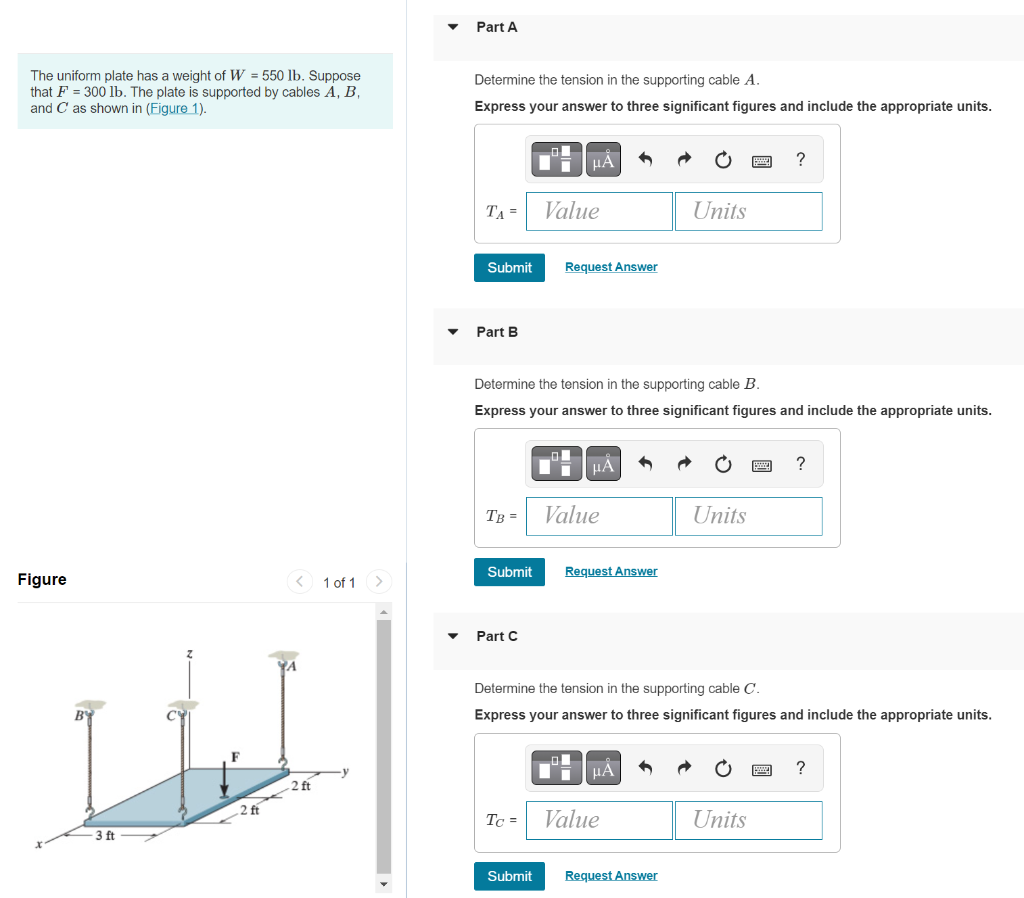 The uniform plate has a weight of $W$ = 550 lb. Suppose that $F$ = 300 lb. The plate is supported by cables $A$, $B$, and $C$ as shown in (Figure 1).

Figure

1 of 1

z

A

B

C

F

y

2 ft

2 ft

3 ft

x

Part A

Determine the tension in the supporting cable $A$.

Express your answer to three significant figures and include the appropriate units.

μÅ

?

$T_A$ = Value Units

Submit Request Answer

Part B

Determine the tension in the supporting cable $B$.

Express your answer to three significant figures and include the appropriate units.

μÅ

?

$T_B$ = Value Units

Submit Request Answer

Part C

Determine the tension in the supporting cable $C$.

Express your answer to three significant figures and include the appropriate units.

μÅ

?

$T_C$ = Value Units

Submit Request Answer