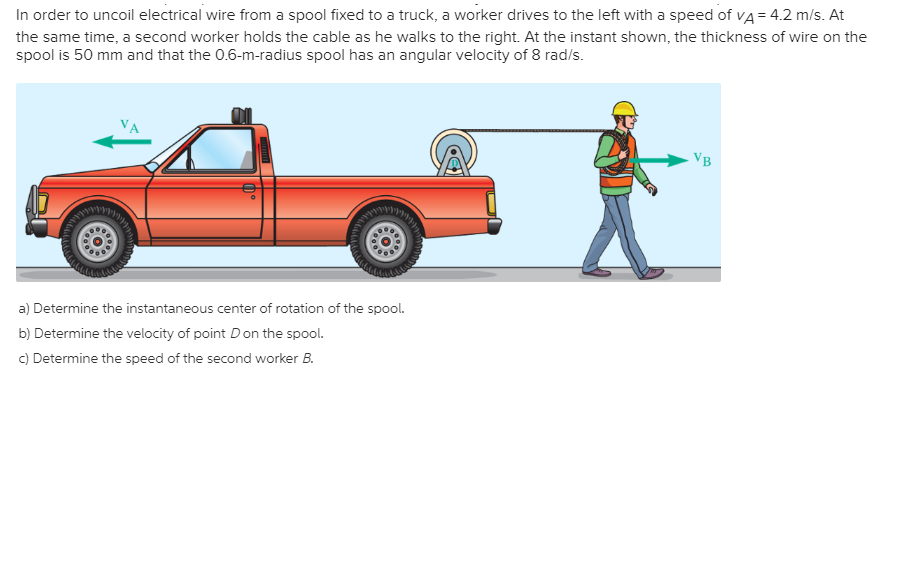 In order to uncoil electrical wire from a spool fixed to a truck, a worker drives to the left with a speed of $v_A = 4.2$ m/s. At the same time, a second worker holds the cable as he walks to the right. At the instant shown, the thickness of wire on the spool is 50 mm and that the 0.6-m-radius spool has an angular velocity of 8 rad/s.

$v_A$

$v_B$

a) Determine the instantaneous center of rotation of the spool.

b) Determine the velocity of point $D$ on the spool.

c) Determine the speed of the second worker $B$.