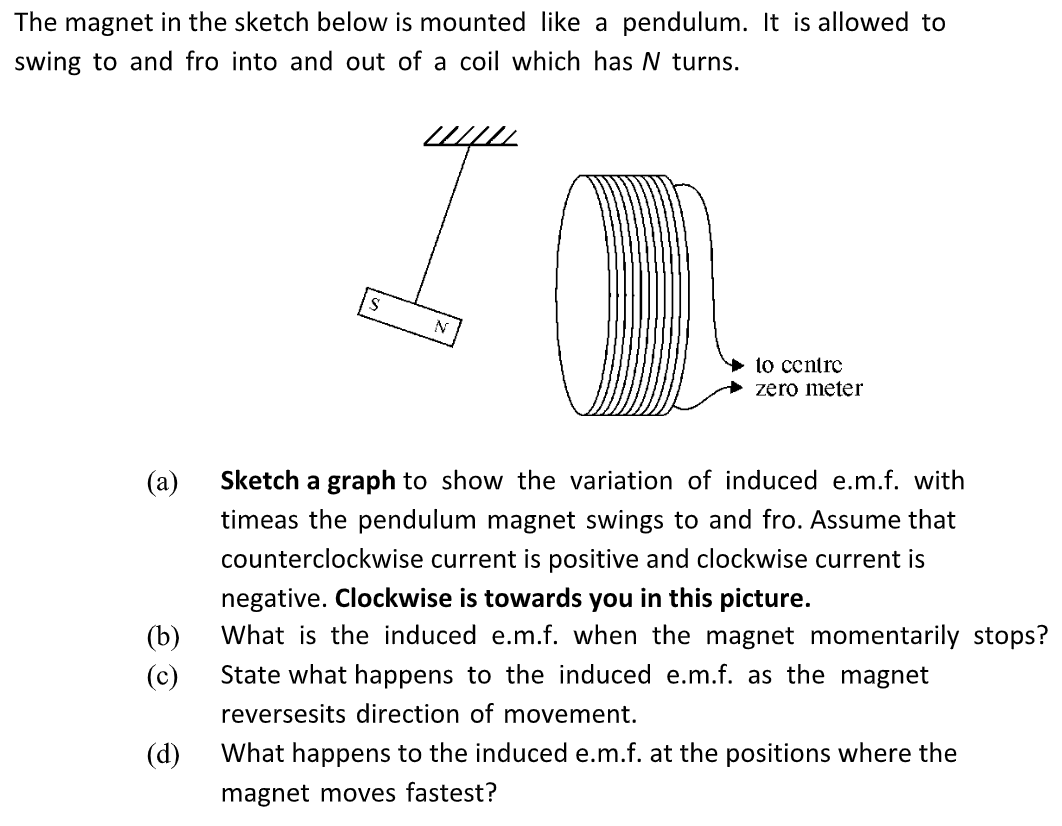 The magnet in the sketch below is mounted like a pendulum. It is allowed to swing to and fro into and out of a coil which has $N$ turns.

S
N
to centre zero meter

(a) **Sketch a graph** to show the variation of induced e.m.f. with timeas the pendulum magnet swings to and fro. Assume that counterclockwise current is positive and clockwise current is negative. **Clockwise is towards you in this picture.**

(b) What is the induced e.m.f. when the magnet momentarily stops?

(c) State what happens to the induced e.m.f. as the magnet reversesits direction of movement.

(d) What happens to the induced e.m.f. at the positions where the magnet moves fastest?