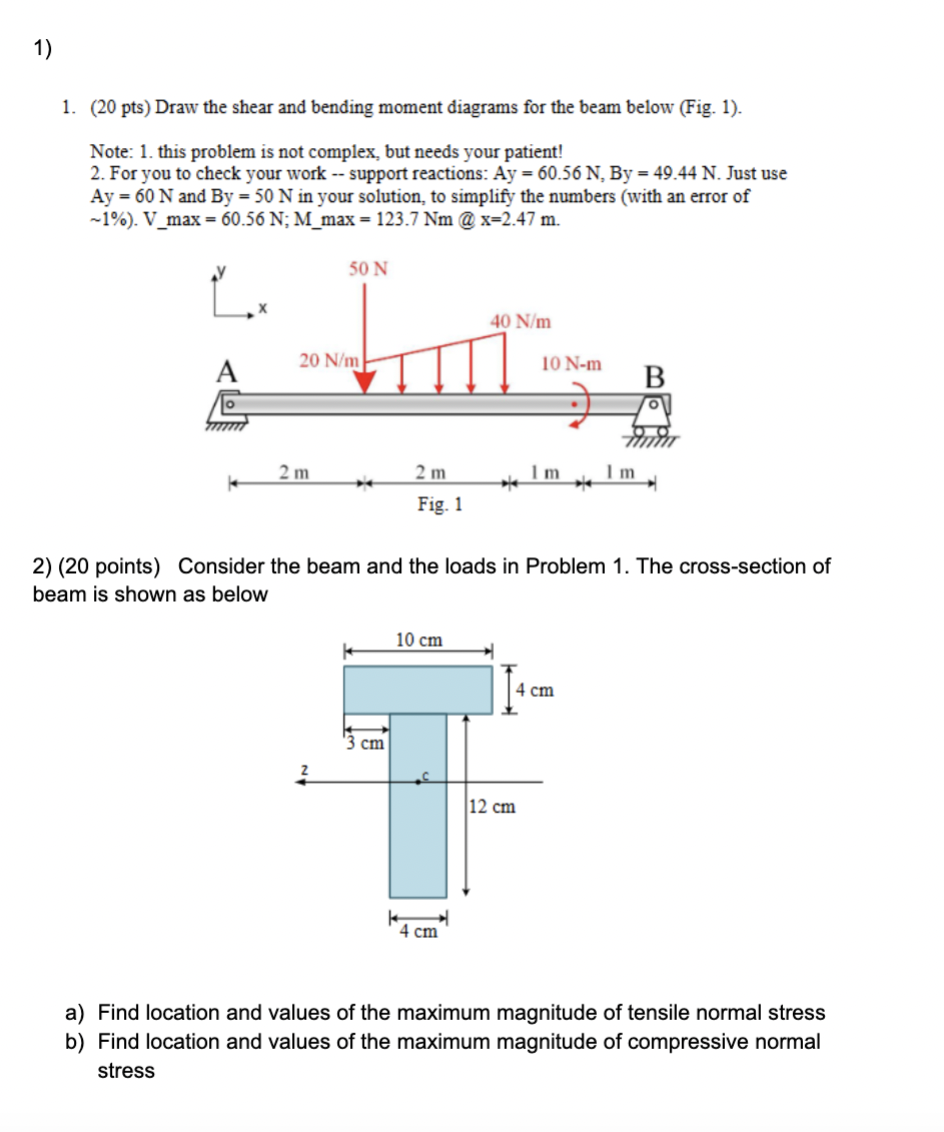 1)

1. (20 pts) Draw the shear and bending moment diagrams for the beam below (Fig. 1).

Note: 1. this problem is not complex, but needs your patient!
2. For you to check your work -- support reactions: Ay = 60.56 N, By = 49.44 N. Just use Ay = 60 N and By = 50 N in your solution, to simplify the numbers (with an error of ~1%). V_max = 60.56 N; M_max = 123.7 Nm @ x=2.47 m.

y
x
50 N
40 N/m
20 N/m
10 N-m
A
B
2 m
2 m
1 m
1 m
Fig. 1

2) (20 points) Consider the beam and the loads in Problem 1. The cross-section of beam is shown as below

10 cm
4 cm
3 cm
z
c
12 cm
4 cm

a) Find location and values of the maximum magnitude of tensile normal stress
b) Find location and values of the maximum magnitude of compressive normal stress