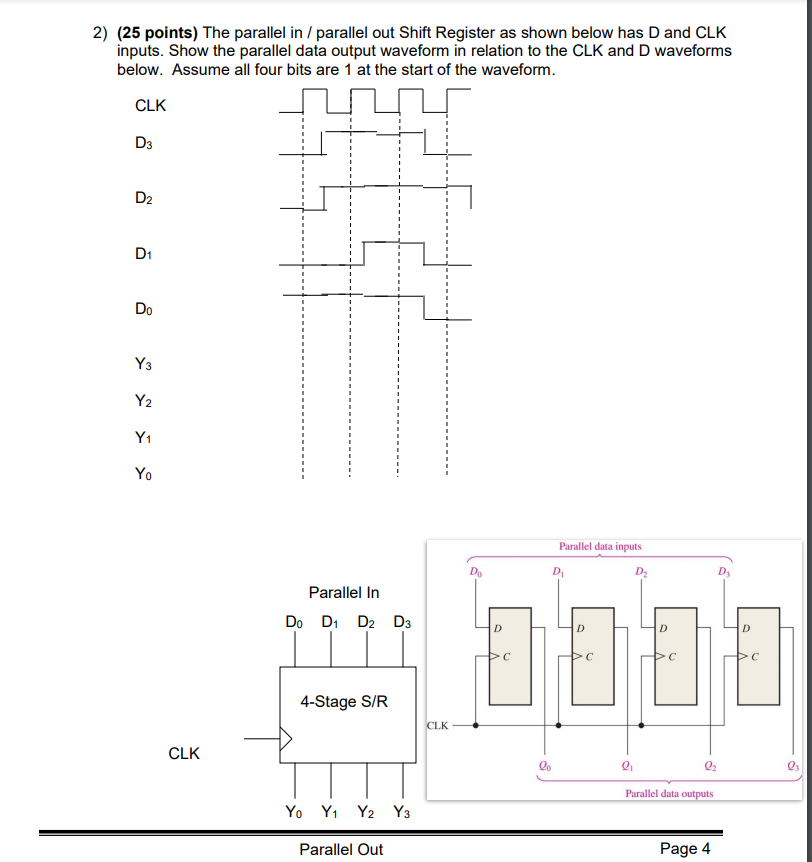 2) **(25 points)** The parallel in / parallel out Shift Register as shown below has D and CLK inputs. Show the parallel data output waveform in relation to the CLK and D waveforms below. Assume all four bits are 1 at the start of the waveform.

CLK

$D_3$

$D_2$

$D_1$

$D_0$

$Y_3$

$Y_2$

$Y_1$

$Y_0$

Parallel In

$D_0$ $D_1$ $D_2$ $D_3$

4-Stage S/R

CLK

$Y_0$ $Y_1$ $Y_2$ $Y_3$

Parallel Out

Parallel data inputs

$D_0$ $D_1$ $D_2$ $D_3$

D C D C D C D C

CLK

$Q_0$ $Q_1$ $Q_2$ $Q_3$

Parallel data outputs

Page 4