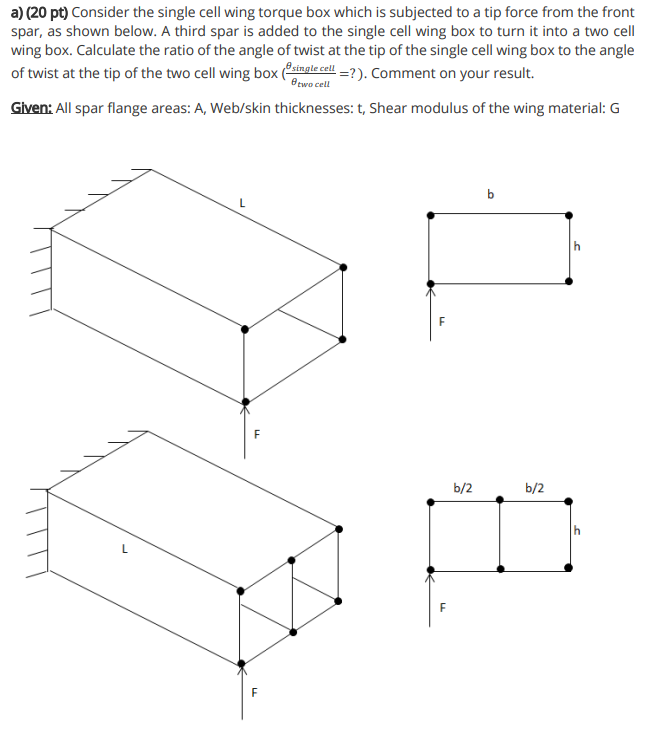 a) (20 pt) Consider the single cell wing torque box which is subjected to a tip force from the front spar, as shown below. A third spar is added to the single cell wing box to turn it into a two cell wing box. Calculate the ratio of the angle of twist at the tip of the single cell wing box to the angle of twist at the tip of the two cell wing box ($\frac{\theta_{single\ cell}}{\theta_{two\ cell}}$ =?). Comment on your result.

Given: All spar flange areas: A, Web/skin thicknesses: t, Shear modulus of the wing material: G

L

F

b

h

F

L

F

b/2

b/2

h

F