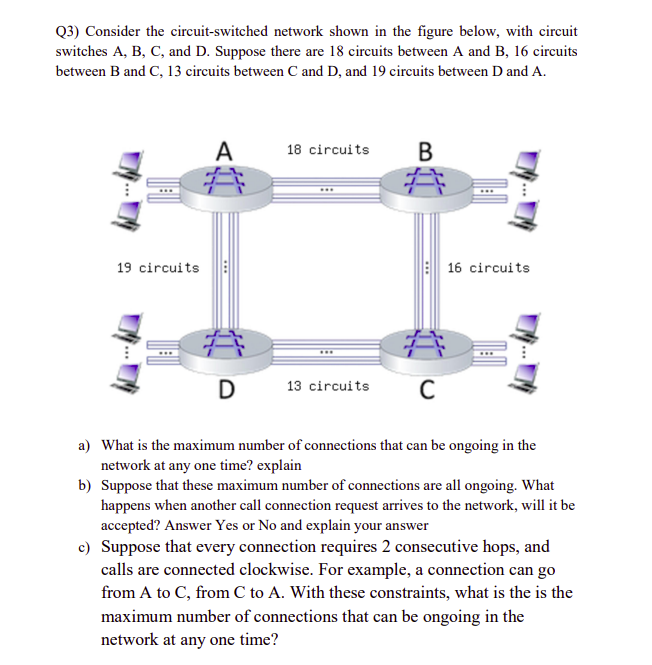 Q3) Consider the circuit-switched network shown in the figure below, with circuit switches A, B, C, and D. Suppose there are 18 circuits between A and B, 16 circuits between B and C, 13 circuits between C and D, and 19 circuits between D and A.

A
18 circuits
B
19 circuits
16 circuits
D
13 circuits
C

a) What is the maximum number of connections that can be ongoing in the network at any one time? explain

b) Suppose that these maximum number of connections are all ongoing. What happens when another call connection request arrives to the network, will it be accepted? Answer Yes or No and explain your answer

c) Suppose that every connection requires 2 consecutive hops, and calls are connected clockwise. For example, a connection can go from A to C, from C to A. With these constraints, what is the is the maximum number of connections that can be ongoing in the network at any one time?