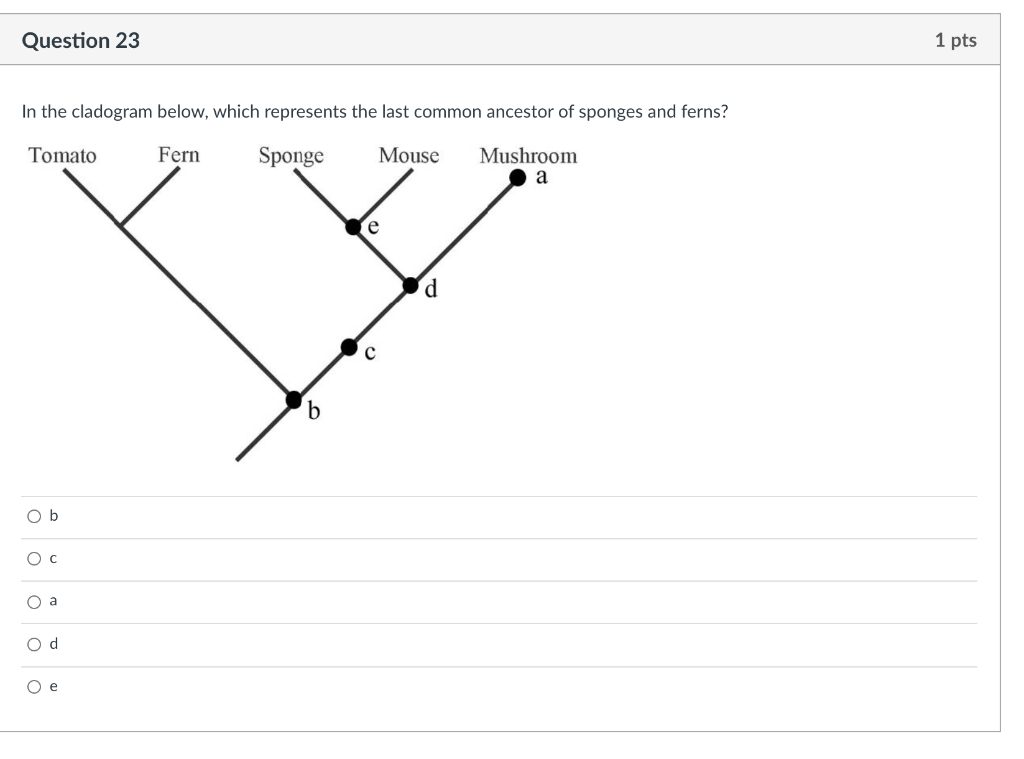 Question 23

1 pts

In the cladogram below, which represents the last common ancestor of sponges and ferns?

Tomato Fern Sponge Mouse Mushroom

a

e

d

c

b

b

c

a

d

e