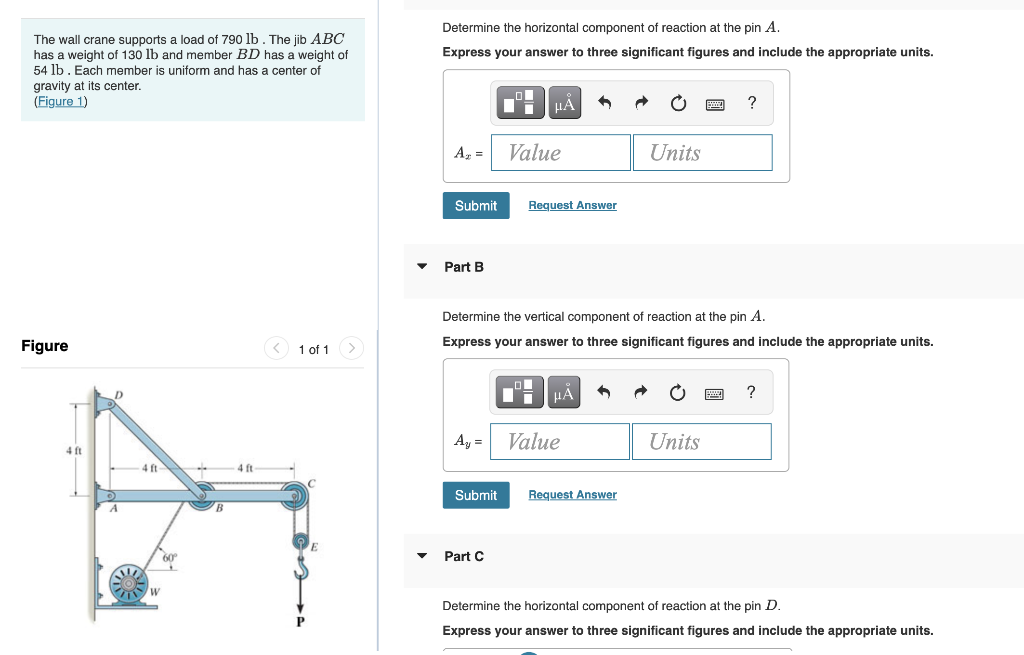 The wall crane supports a load of 790 lb . The jib $ABC$ has a weight of 130 lb and member $BD$ has a weight of 54 lb . Each member is uniform and has a center of gravity at its center.
(Figure 1)

Figure

1 of 1

D
4 ft
4 ft
4 ft
A
B
C
E
60°
W
P

Determine the horizontal component of reaction at the pin $A$.

Express your answer to three significant figures and include the appropriate units.

μÅ

?

$A_x$ = Value Units

Submit Request Answer

Part B

Determine the vertical component of reaction at the pin $A$.

Express your answer to three significant figures and include the appropriate units.

μÅ

?

$A_y$ = Value Units

Submit Request Answer

Part C

Determine the horizontal component of reaction at the pin $D$.

Express your answer to three significant figures and include the appropriate units.