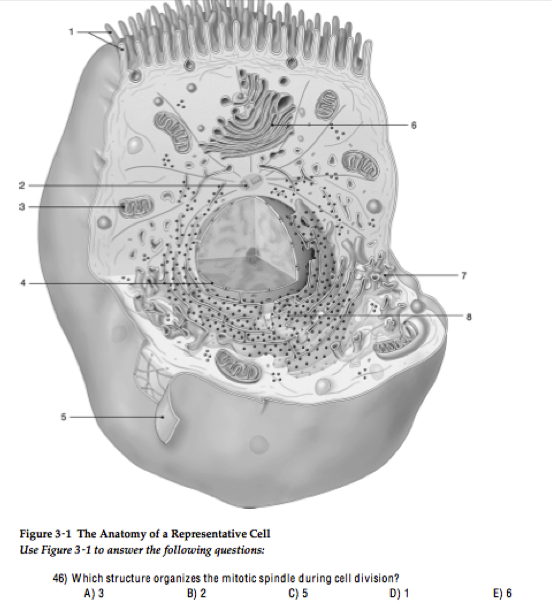 1
6
2
3
7
4
8
5

Figure 3-1 The Anatomy of a Representative Cell
Use Figure 3-1 to answer the following questions:

46) Which structure organizes the mitotic spindle during cell division?
A) 3
B) 2
C) 5
D) 1
E) 6