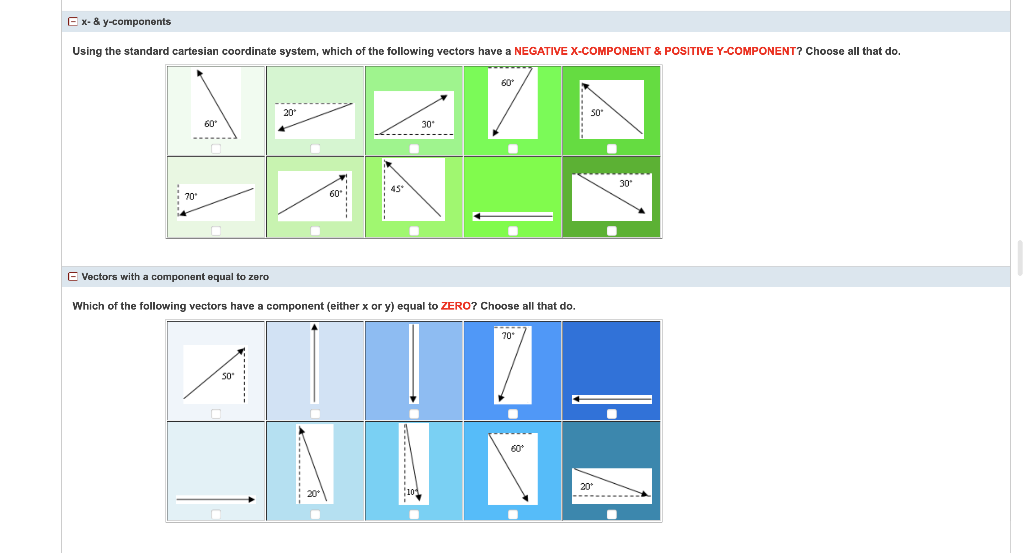 x- & y-components

Using the standard cartesian coordinate system, which of the following vectors have a NEGATIVE X-COMPONENT & POSITIVE Y-COMPONENT? Choose all that do.

60°
20°
30°
60°
50°
70°
60°
45°
30°

Vectors with a component equal to zero

Which of the following vectors have a component (either x or y) equal to ZERO? Choose all that do.

50°
70°
20°
10°
60°
20°