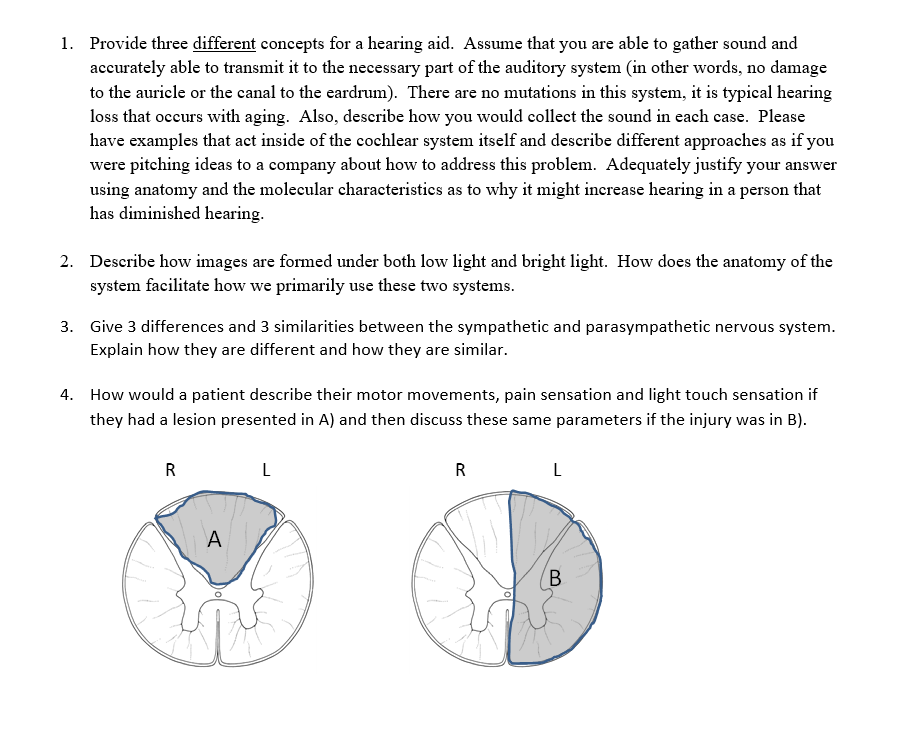 1. Provide three different concepts for a hearing aid. Assume that you are able to gather sound and accurately able to transmit it to the necessary part of the auditory system (in other words, no damage to the auricle or the canal to the eardrum). There are no mutations in this system, it is typical hearing loss that occurs with aging. Also, describe how you would collect the sound in each case. Please have examples that act inside of the cochlear system itself and describe different approaches as if you were pitching ideas to a company about how to address this problem. Adequately justify your answer using anatomy and the molecular characteristics as to why it might increase hearing in a person that has diminished hearing.

2. Describe how images are formed under both low light and bright light. How does the anatomy of the system facilitate how we primarily use these two systems.

3. Give 3 differences and 3 similarities between the sympathetic and parasympathetic nervous system. Explain how they are different and how they are similar.

4. How would a patient describe their motor movements, pain sensation and light touch sensation if they had a lesion presented in A) and then discuss these same parameters if the injury was in B).

R L

A

R L

B