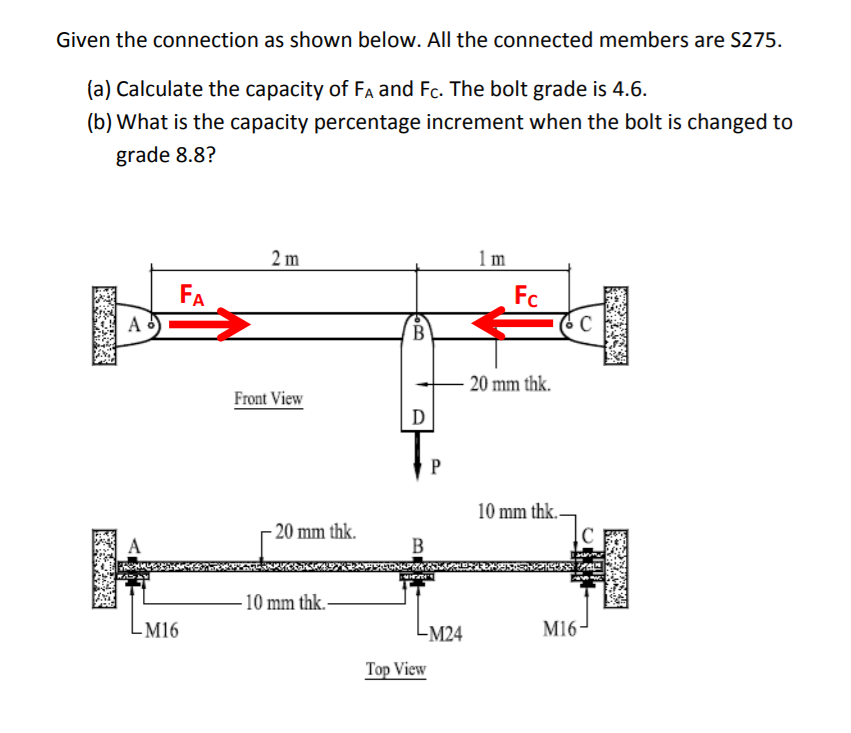 Given the connection as shown below. All the connected members are S275.

(a) Calculate the capacity of $F_A$ and $F_C$. The bolt grade is 4.6.

(b) What is the capacity percentage increment when the bolt is changed to grade 8.8?

2 m

1 m

$F_A$

$F_C$

A

B

C

20 mm thk.

Front View

D

P

10 mm thk.

20 mm thk.

A

B

C

10 mm thk.

M16

M24

M16

Top View