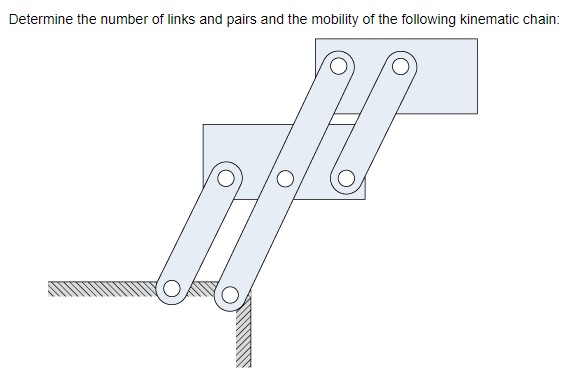 Determine the number of links and pairs and the mobility of the following kinematic chain: