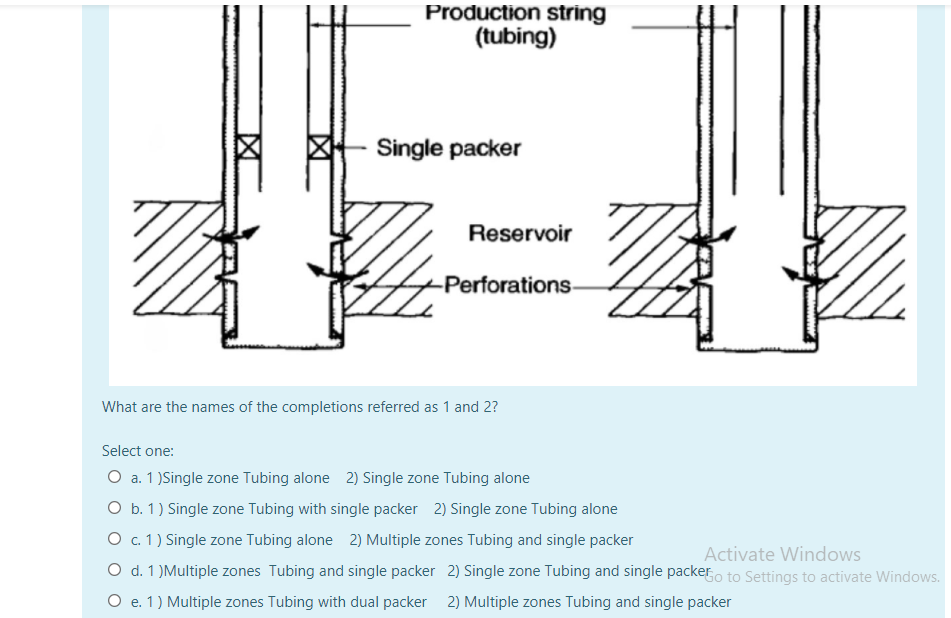 Production string (tubing)

Single packer

Reservoir

Perforations

What are the names of the completions referred as 1 and 2?

Select one:

a. 1 )Single zone Tubing alone 2) Single zone Tubing alone

b. 1 ) Single zone Tubing with single packer 2) Single zone Tubing alone

c. 1 ) Single zone Tubing alone 2) Multiple zones Tubing and single packer

d. 1 )Multiple zones Tubing and single packer 2) Single zone Tubing and single packer

e. 1 ) Multiple zones Tubing with dual packer 2) Multiple zones Tubing and single packer

Activate Windows
Go to Settings to activate Windows.