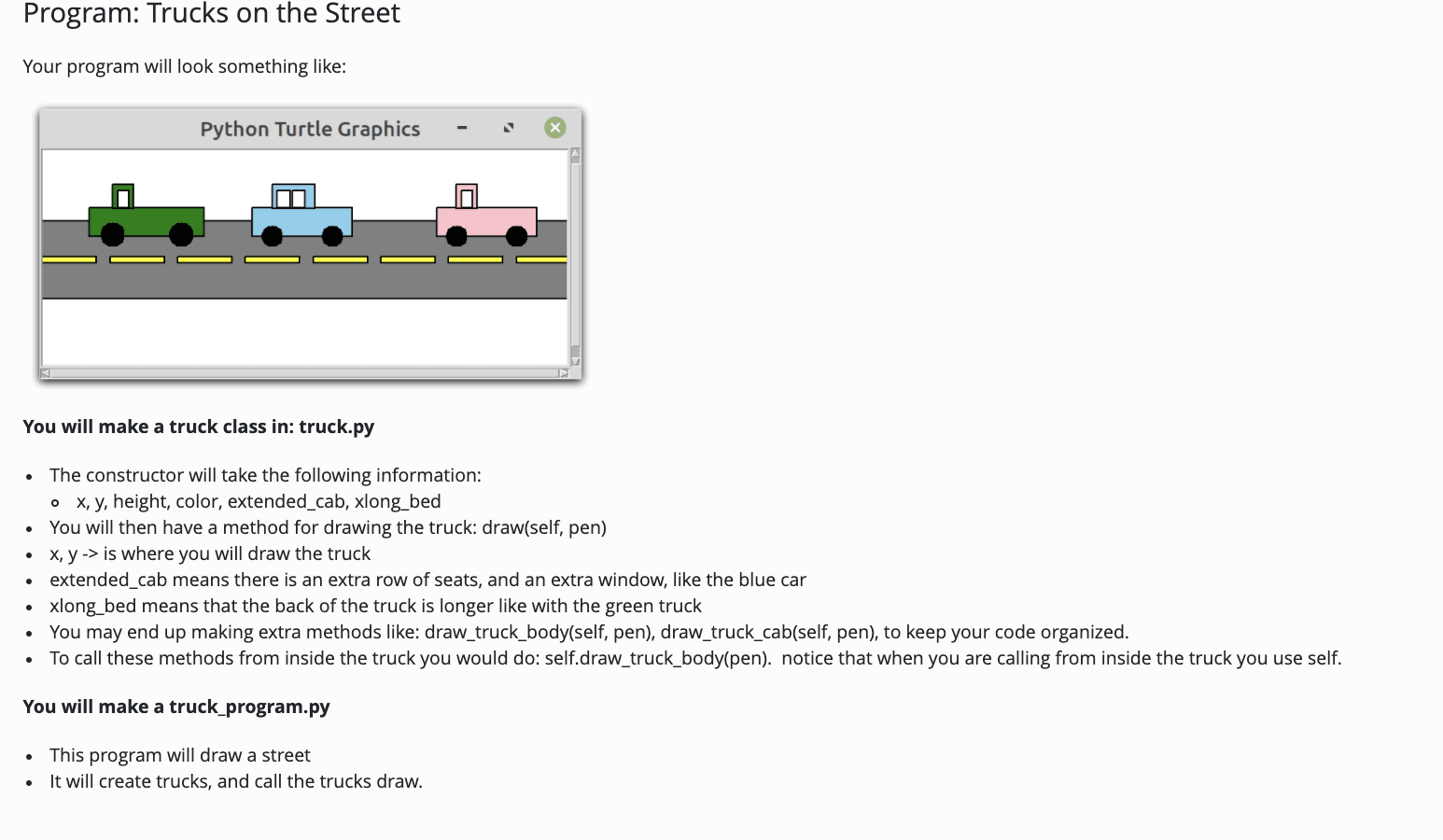 Program: Trucks on the Street

Your program will look something like:

Python Turtle Graphics

**You will make a truck class in: truck.py**

- The constructor will take the following information:
  - x, y, height, color, extended_cab, xlong_bed
- You will then have a method for drawing the truck: draw(self, pen)
- x, y -> is where you will draw the truck
- extended_cab means there is an extra row of seats, and an extra window, like the blue car
- xlong_bed means that the back of the truck is longer like with the green truck
- You may end up making extra methods like: draw_truck_body(self, pen), draw_truck_cab(self, pen), to keep your code organized.
- To call these methods from inside the truck you would do: self.draw_truck_body(pen). notice that when you are calling from inside the truck you use self.

**You will make a truck_program.py**

- This program will draw a street
- It will create trucks, and call the trucks draw.