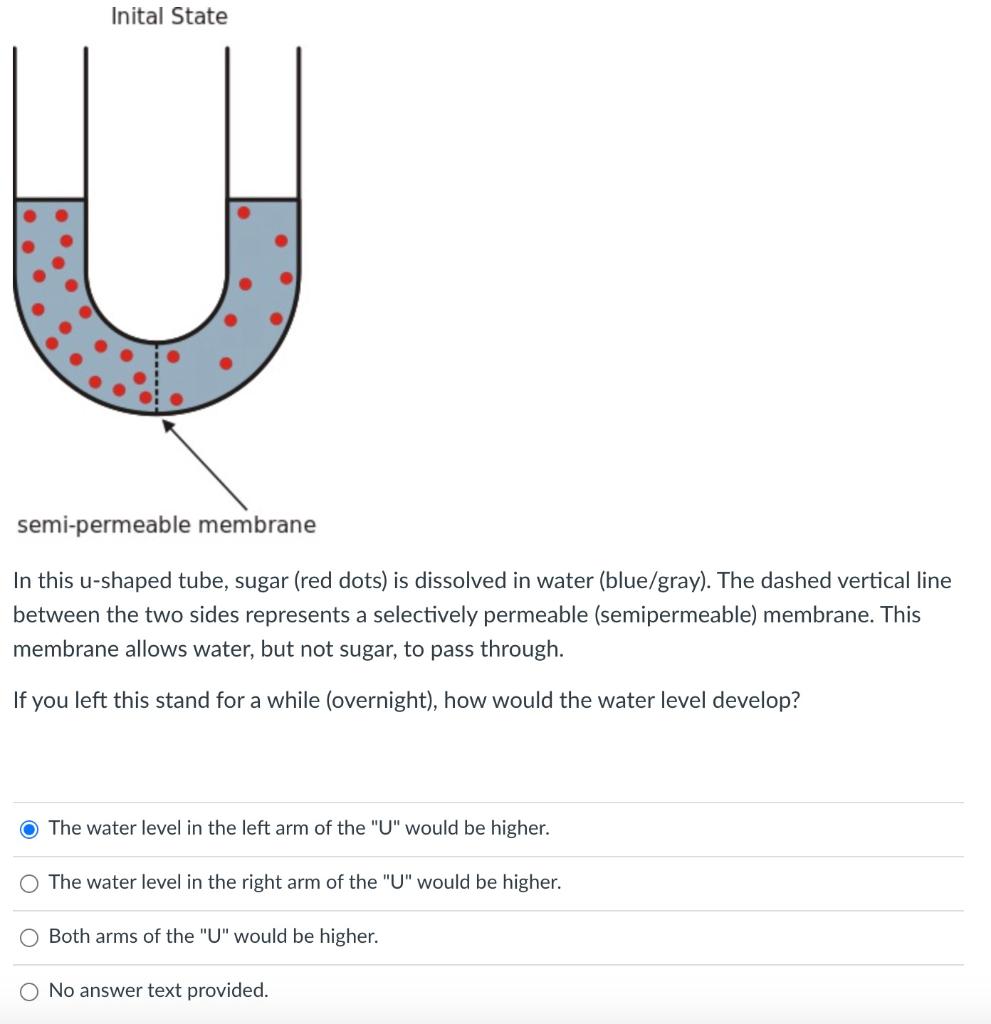 Inital State

semi-permeable membrane

In this u-shaped tube, sugar (red dots) is dissolved in water (blue/gray). The dashed vertical line between the two sides represents a selectively permeable (semipermeable) membrane. This membrane allows water, but not sugar, to pass through.

If you left this stand for a while (overnight), how would the water level develop?

The water level in the left arm of the "U" would be higher.

The water level in the right arm of the "U" would be higher.

Both arms of the "U" would be higher.

No answer text provided.