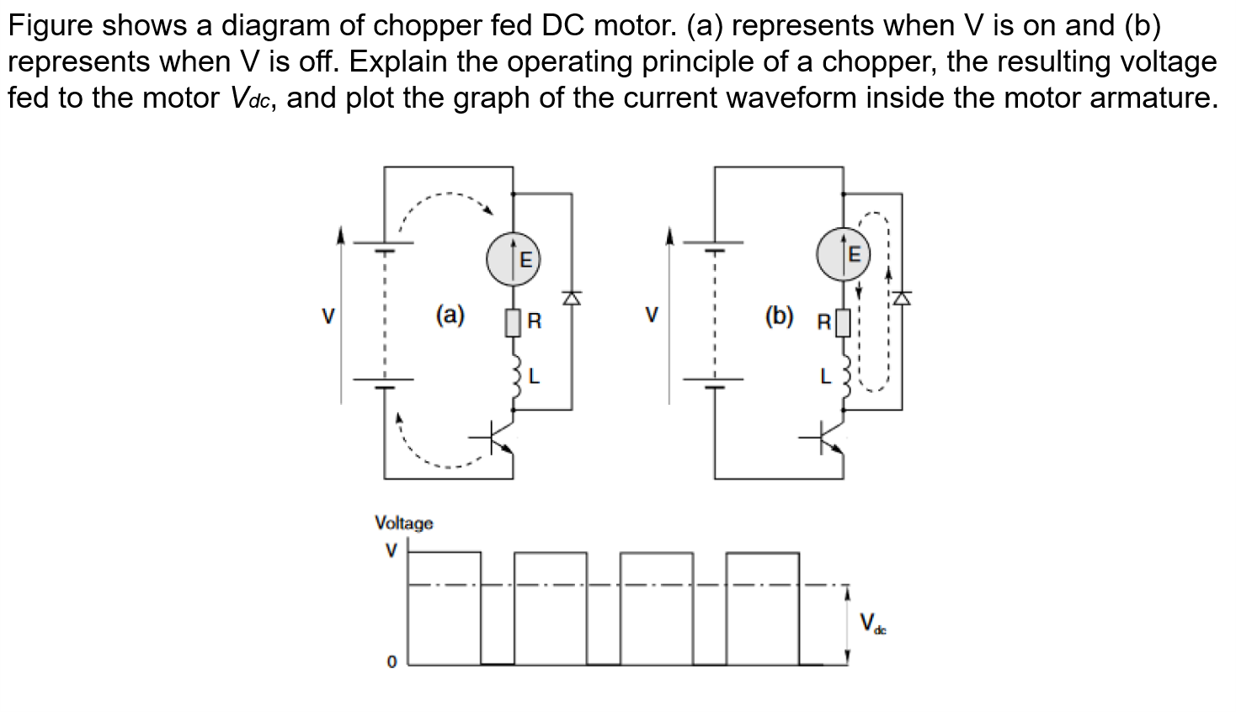 Figure shows a diagram of chopper fed DC motor. (a) represents when V is on and (b) represents when V is off. Explain the operating principle of a chopper, the resulting voltage fed to the motor $V_{dc}$, and plot the graph of the current waveform inside the motor armature.

V
(a)
E
R
L

V
(b)
E
R
L

Voltage
V
0
$V_{dc}$