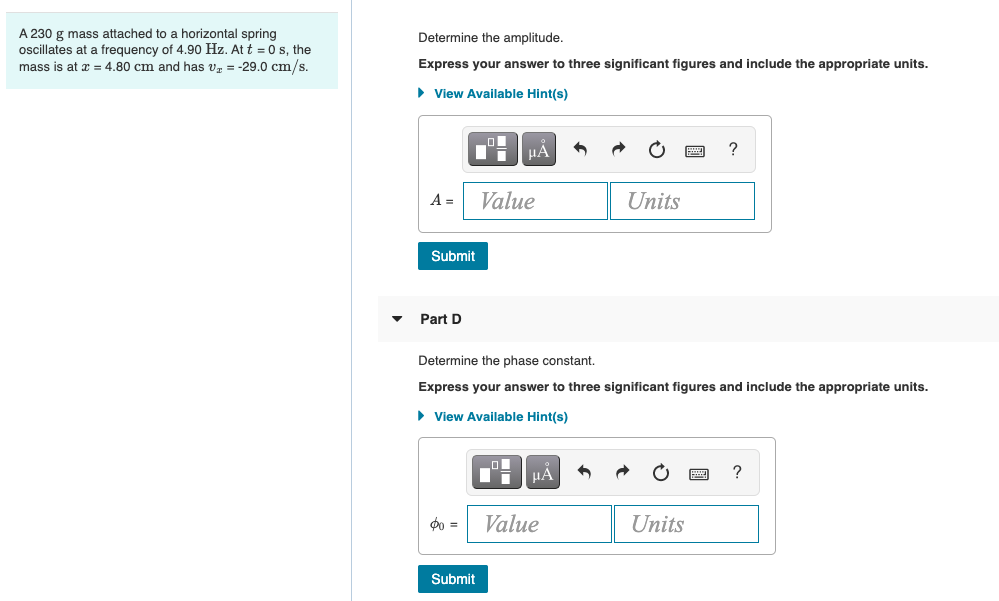 A 230 g mass attached to a horizontal spring oscillates at a frequency of 4.90 Hz. At $t$ = 0 s, the mass is at $x$ = 4.80 cm and has $v_x$ = -29.0 cm/s.

Determine the amplitude.

Express your answer to three significant figures and include the appropriate units.

View Available Hint(s)

μÅ ?

$A$ = Value Units

Submit

Part D

Determine the phase constant.

Express your answer to three significant figures and include the appropriate units.

View Available Hint(s)

μÅ ?

$\phi_0$ = Value Units

Submit