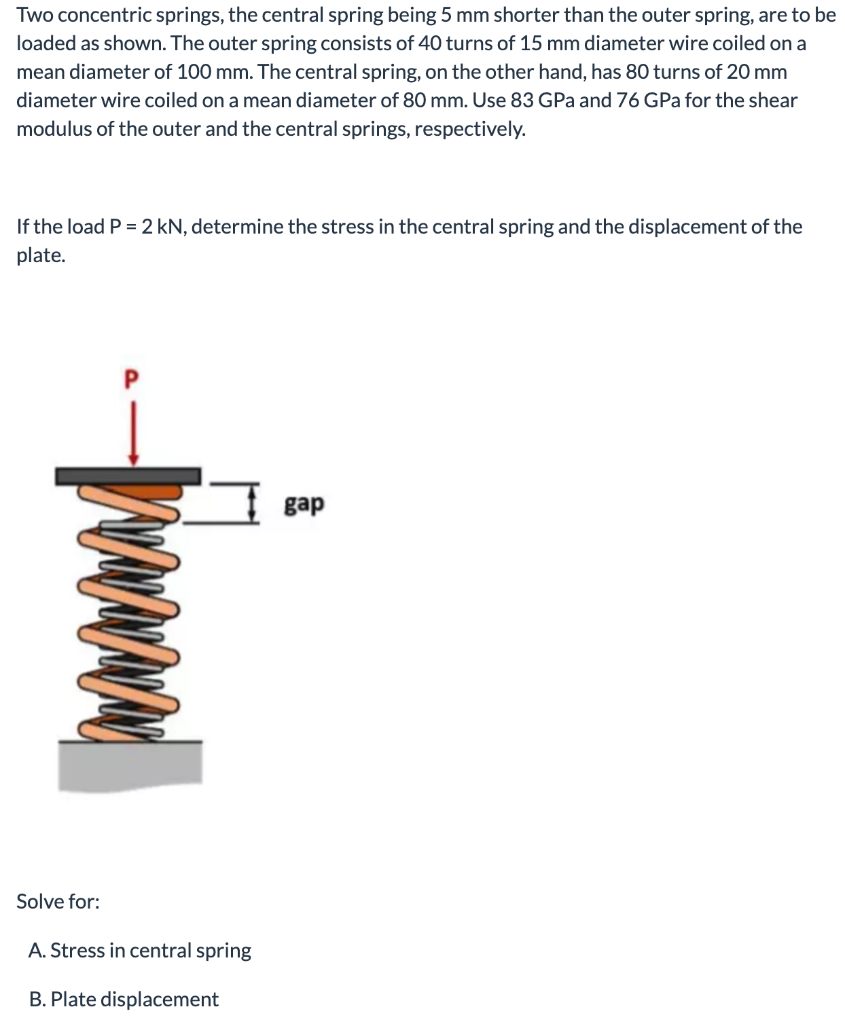 Two concentric springs, the central spring being 5 mm shorter than the outer spring, are to be loaded as shown. The outer spring consists of 40 turns of 15 mm diameter wire coiled on a mean diameter of 100 mm. The central spring, on the other hand, has 80 turns of 20 mm diameter wire coiled on a mean diameter of 80 mm. Use 83 GPa and 76 GPa for the shear modulus of the outer and the central springs, respectively.

If the load P = 2 kN, determine the stress in the central spring and the displacement of the plate.

P

gap

Solve for:

A. Stress in central spring

B. Plate displacement