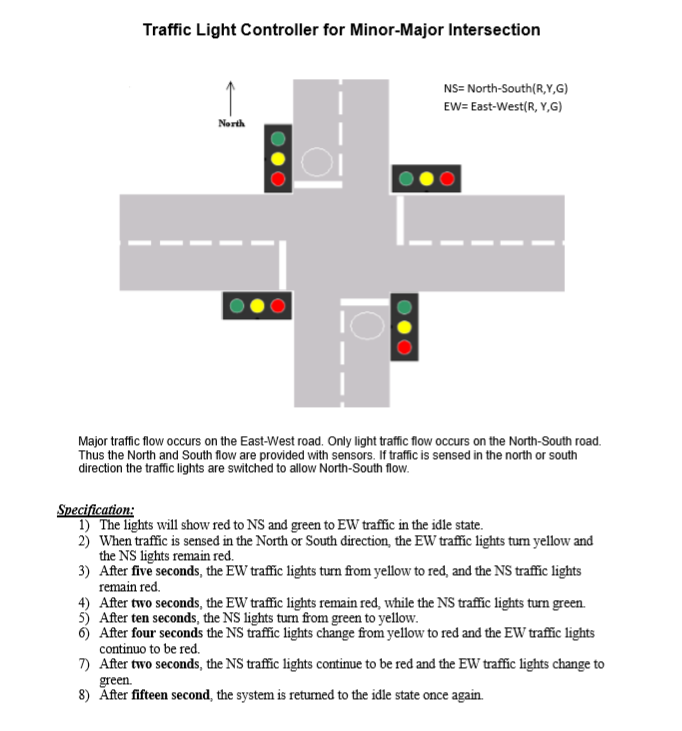 Traffic Light Controller for Minor-Major Intersection

North

NS= North-South(R,Y,G)
EW= East-West(R, Y,G)

Major traffic flow occurs on the East-West road. Only light traffic flow occurs on the North-South road. Thus the North and South flow are provided with sensors. If traffic is sensed in the north or south direction the traffic lights are switched to allow North-South flow.

Specification:
1) The lights will show red to NS and green to EW traffic in the idle state.
2) When traffic is sensed in the North or South direction, the EW traffic lights turn yellow and the NS lights remain red.
3) After five seconds, the EW traffic lights turn from yellow to red, and the NS traffic lights remain red.
4) After two seconds, the EW traffic lights remain red, while the NS traffic lights turn green.
5) After ten seconds, the NS lights turn from green to yellow.
6) After four seconds the NS traffic lights change from yellow to red and the EW traffic lights continuo to be red.
7) After two seconds, the NS traffic lights continue to be red and the EW traffic lights change to green.
8) After fifteen second, the system is returned to the idle state once again.