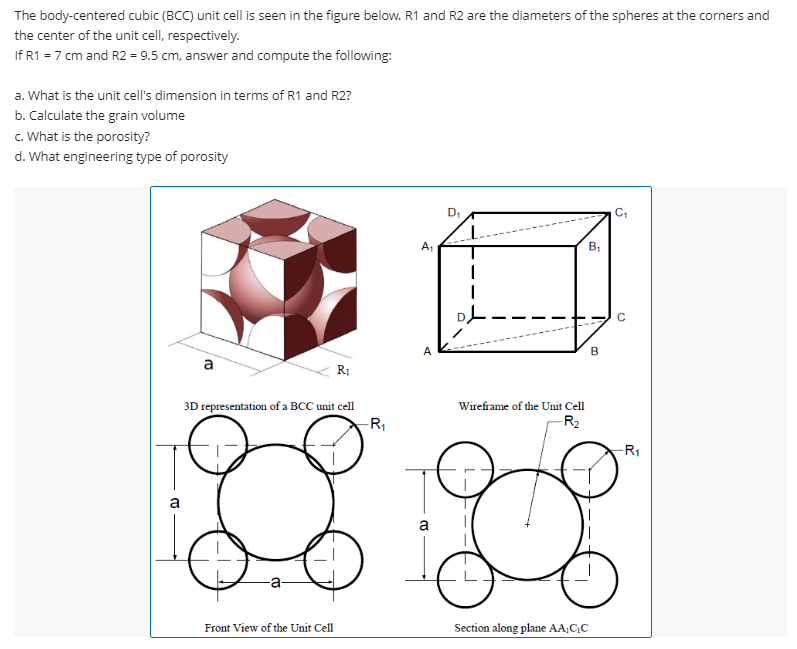 The body-centered cubic (BCC) unit cell is seen in the figure below. R1 and R2 are the diameters of the spheres at the corners and the center of the unit cell, respectively.
If R1 = 7 cm and R2 = 9.5 cm, answer and compute the following:

a. What is the unit cell's dimension in terms of R1 and R2?
b. Calculate the grain volume
c. What is the porosity?
d. What engineering type of porosity

a
$R_1$
3D representation of a BCC unit cell

$D_1$
$C_1$
$A_1$
$B_1$
D
C
A
B
Wireframe of the Unit Cell

$R_1$
a
a
Front View of the Unit Cell

$R_2$
$R_1$
a
Section along plane $AA_1C_1C$