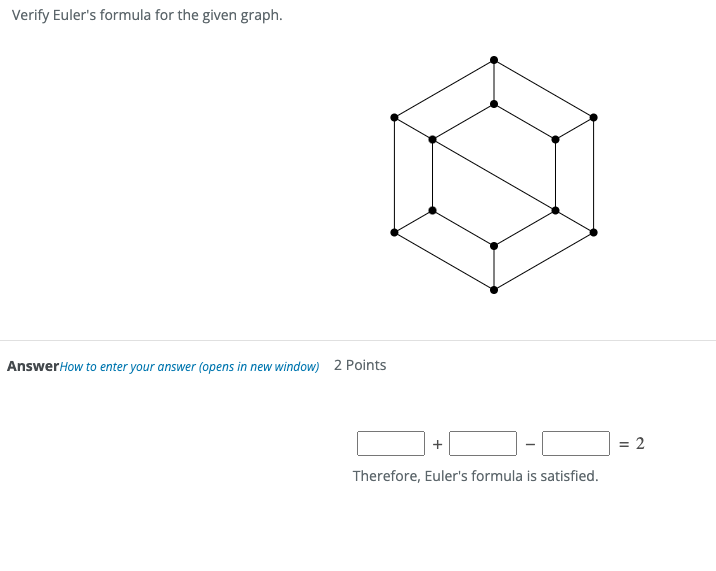 Verify Euler's formula for the given graph.

Answer How to enter your answer (opens in new window) 2 Points

$\square + \square - \square = 2$

Therefore, Euler's formula is satisfied.