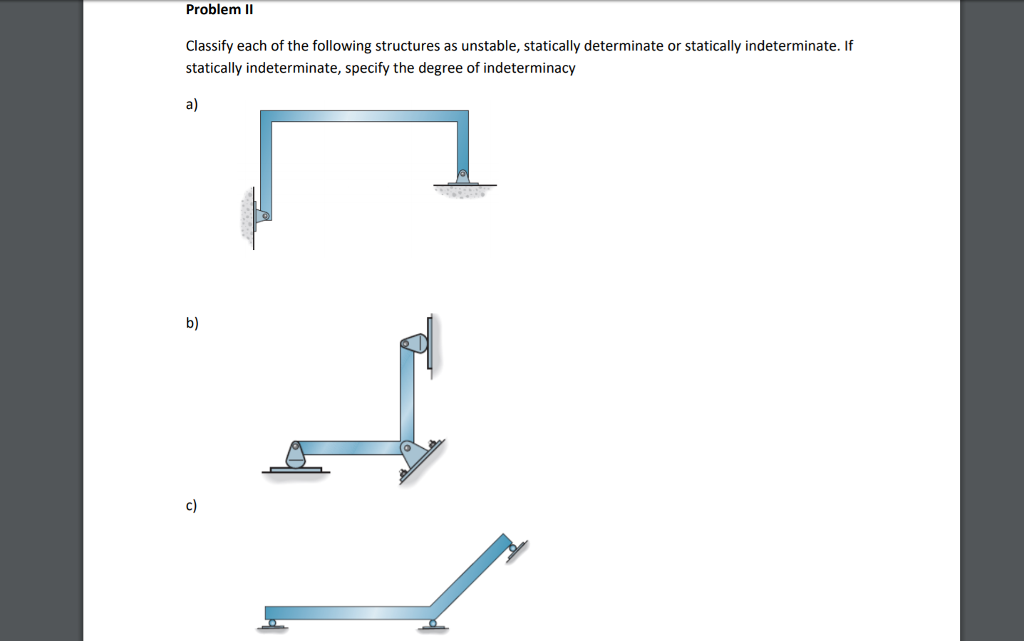 Problem II

Classify each of the following structures as unstable, statically determinate or statically indeterminate. If statically indeterminate, specify the degree of indeterminacy

a)

b)

c)