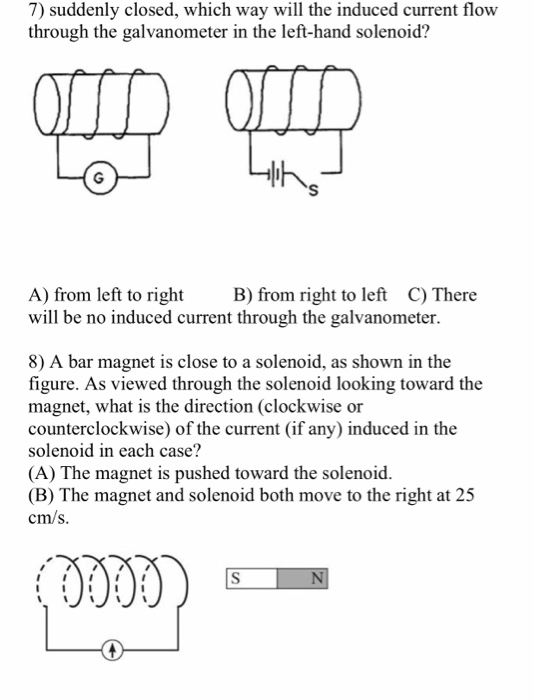 7) suddenly closed, which way will the induced current flow through the galvanometer in the left-hand solenoid?

G

S

A) from left to right B) from right to left C) There will be no induced current through the galvanometer.

8) A bar magnet is close to a solenoid, as shown in the figure. As viewed through the solenoid looking toward the magnet, what is the direction (clockwise or counterclockwise) of the current (if any) induced in the solenoid in each case?
(A) The magnet is pushed toward the solenoid.
(B) The magnet and solenoid both move to the right at 25 cm/s.

S N