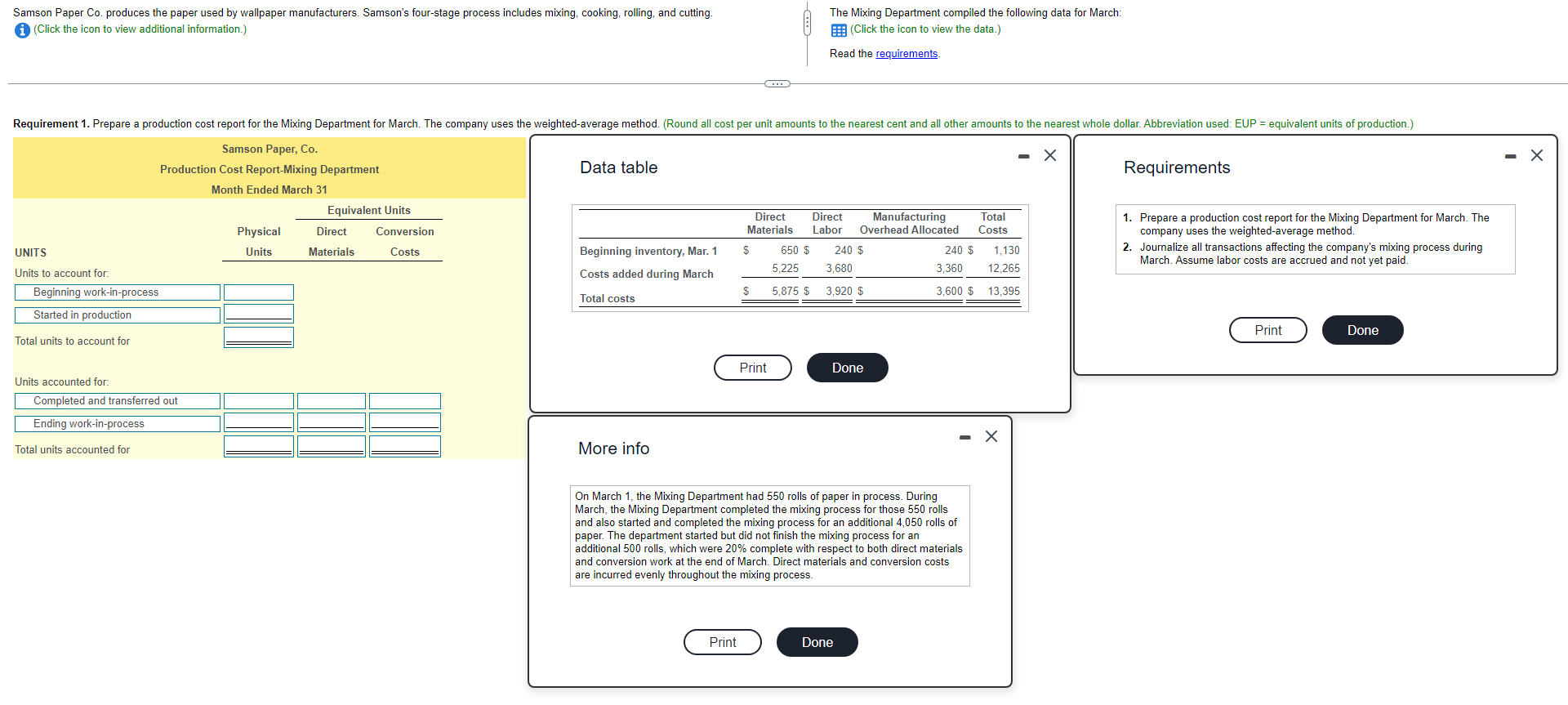 Samson Paper Co. produces the paper used by wallpaper manufacturers. Samson's four-stage process includes mixing, cooking, rolling, and cutting.
(Click the icon to view additional information.)

The Mixing Department compiled the following data for March:
(Click the icon to view the data.)

Read the requirements.

Requirement 1. Prepare a production cost report for the Mixing Department for March. The company uses the weighted-average method. (Round all cost per unit amounts to the nearest cent and all other amounts to the nearest whole dollar. Abbreviation used: EUP = equivalent units of production.)

Samson Paper, Co.
Production Cost Report-Mixing Department
Month Ended March 31

| UNITS | Physical Units | Equivalent Units Direct Materials | Equivalent Units Conversion Costs |
|---|---|---|---|
| Units to account for: | | | |
| Beginning work-in-process | | | |
| Started in production | | | |
| Total units to account for | | | |
| Units accounted for: | | | |
| Completed and transferred out | | | |
| Ending work-in-process | | | |
| Total units accounted for | | | |

Data table

| | Direct Materials | Direct Labor | Manufacturing Overhead Allocated | Total Costs |
|---|---|---|---|---|
| Beginning inventory, Mar. 1 | $ 650 | $ 240 | $ 240 | $ 1,130 |
| Costs added during March | 5,225 | 3,680 | 3,360 | 12,265 |
| Total costs | $ 5,875 | $ 3,920 | $ 3,600 | $ 13,395 |

Print Done

Requirements

1. Prepare a production cost report for the Mixing Department for March. The company uses the weighted-average method.
2. Journalize all transactions affecting the company's mixing process during March. Assume labor costs are accrued and not yet paid.

Print Done

More info

On March 1, the Mixing Department had 550 rolls of paper in process. During March, the Mixing Department completed the mixing process for those 550 rolls and also started and completed the mixing process for an additional 4,050 rolls of paper. The department started but did not finish the mixing process for an additional 500 rolls, which were 20% complete with respect to both direct materials and conversion work at the end of March. Direct materials and conversion costs are incurred evenly throughout the mixing process.

Print Done